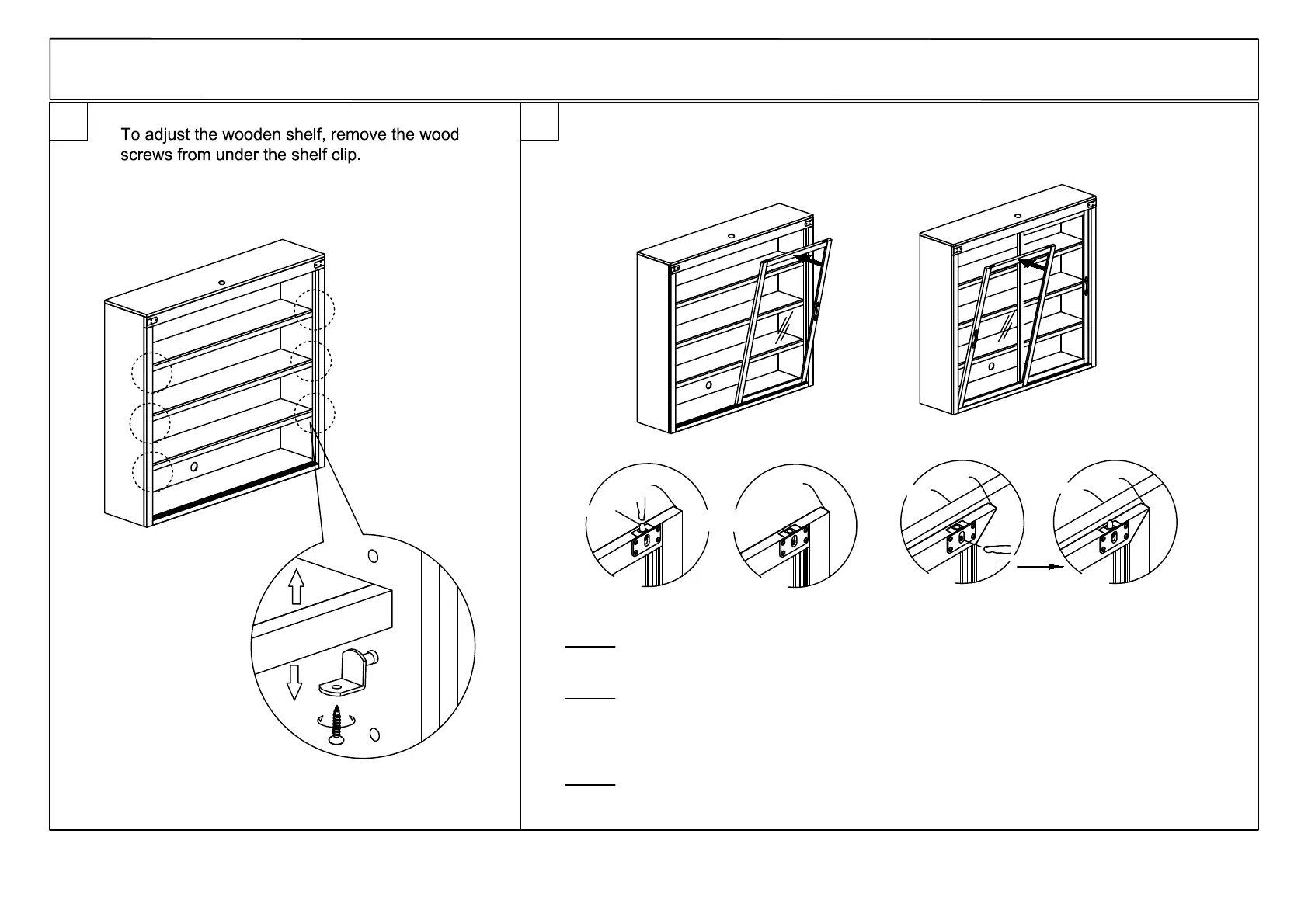 To adjust the wooden shelf, remove the wood screws from under the shelf clip.