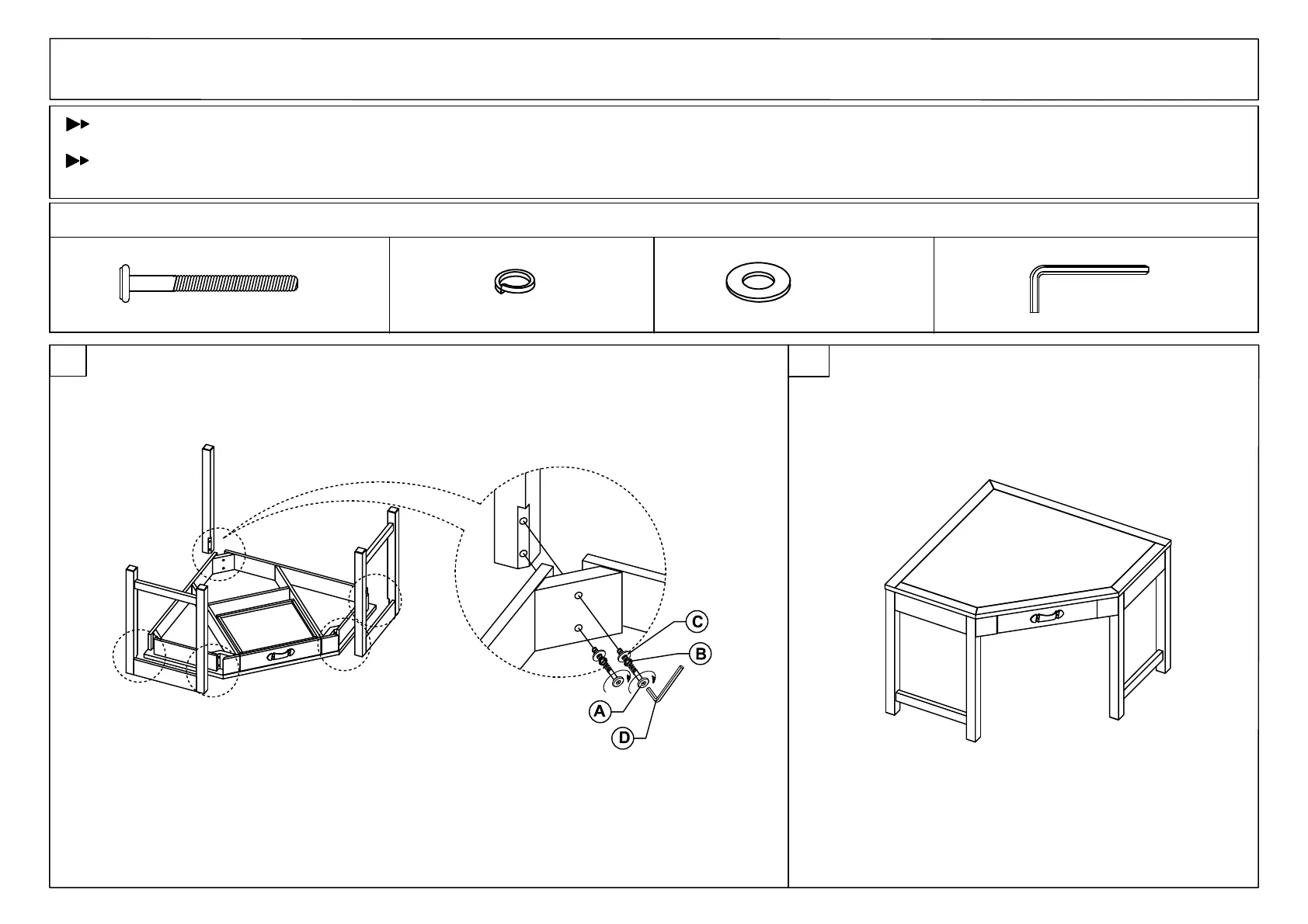 C

B

A

D