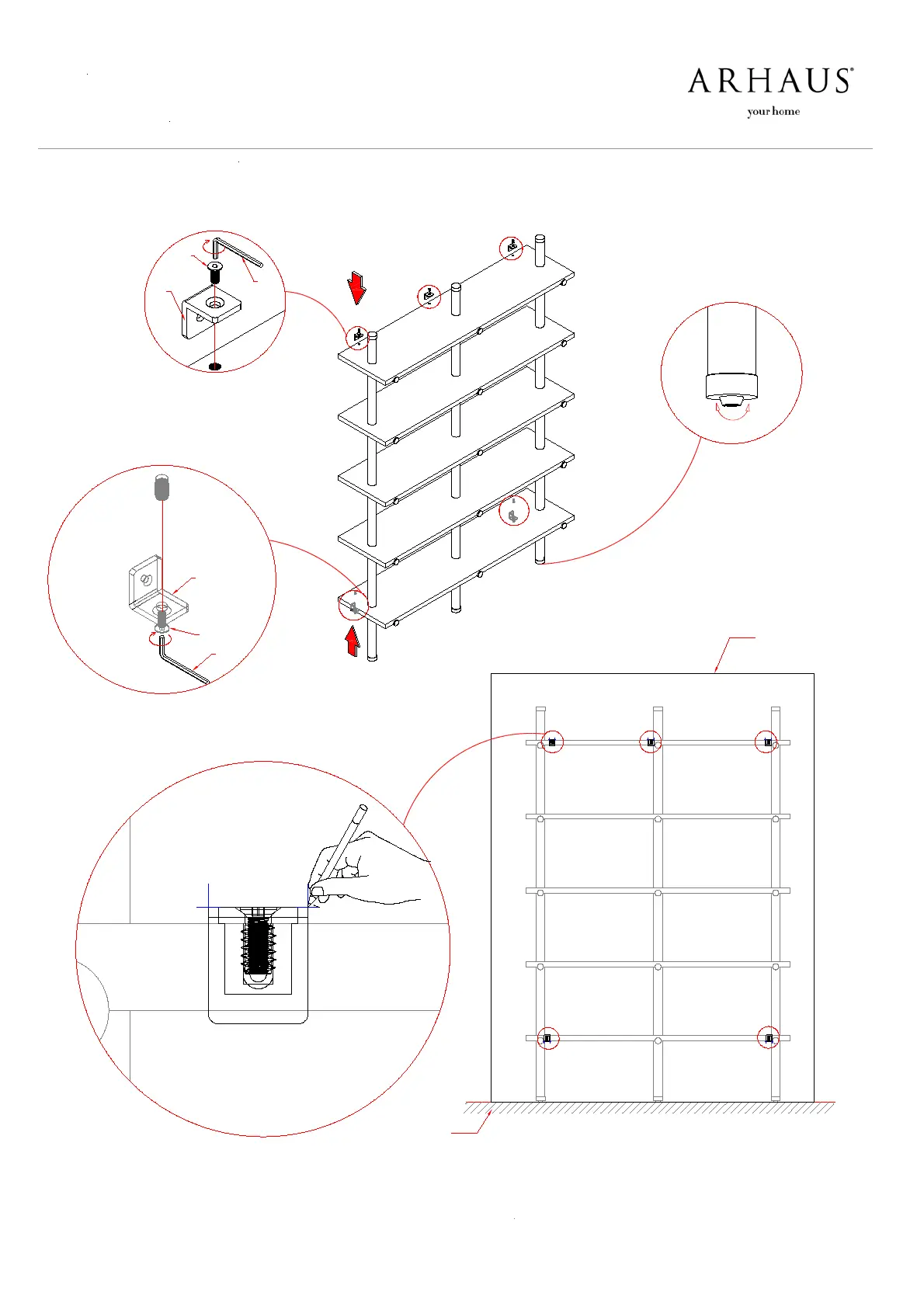 ARHAUS®
your home