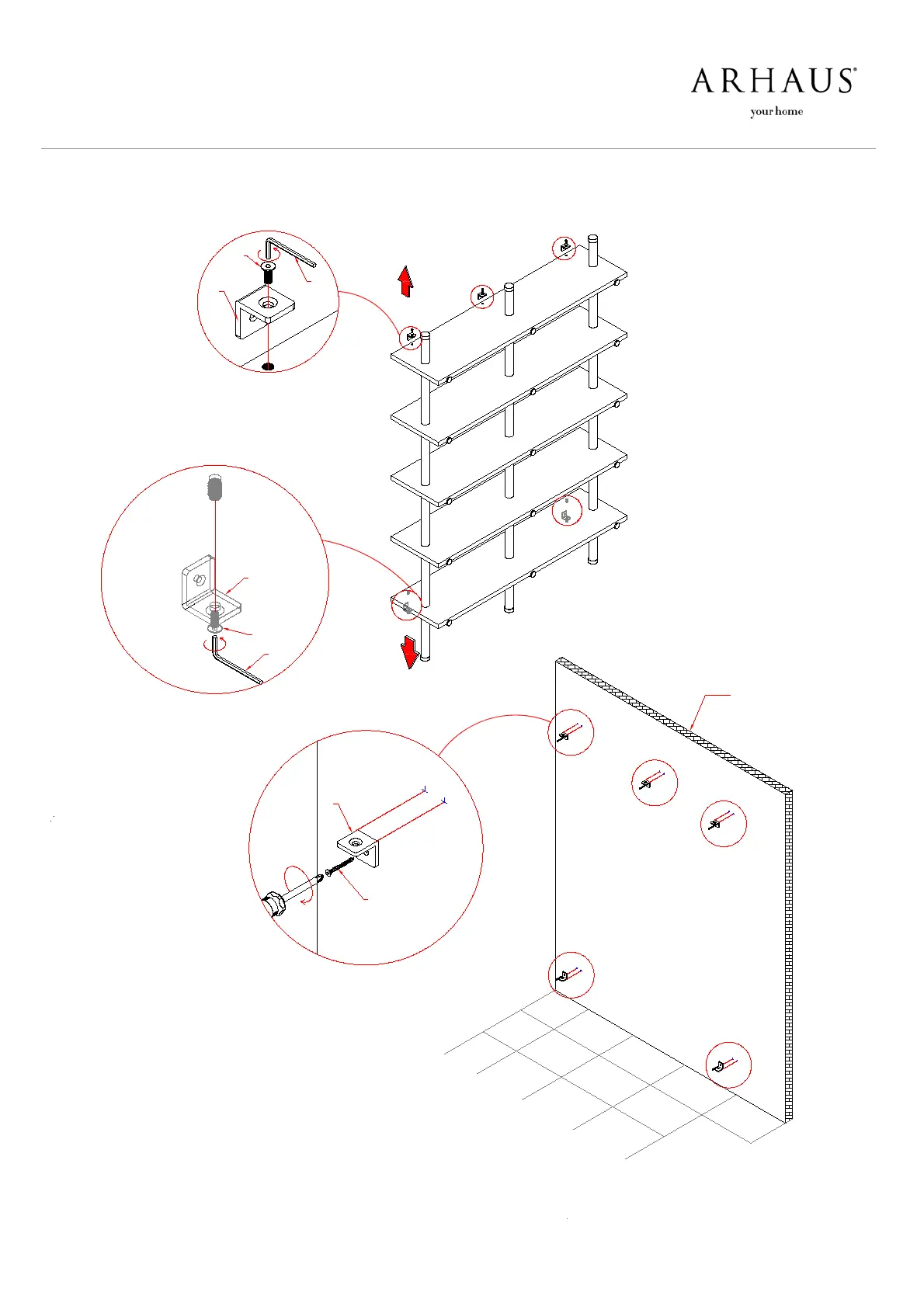 ARHAUS®
your home