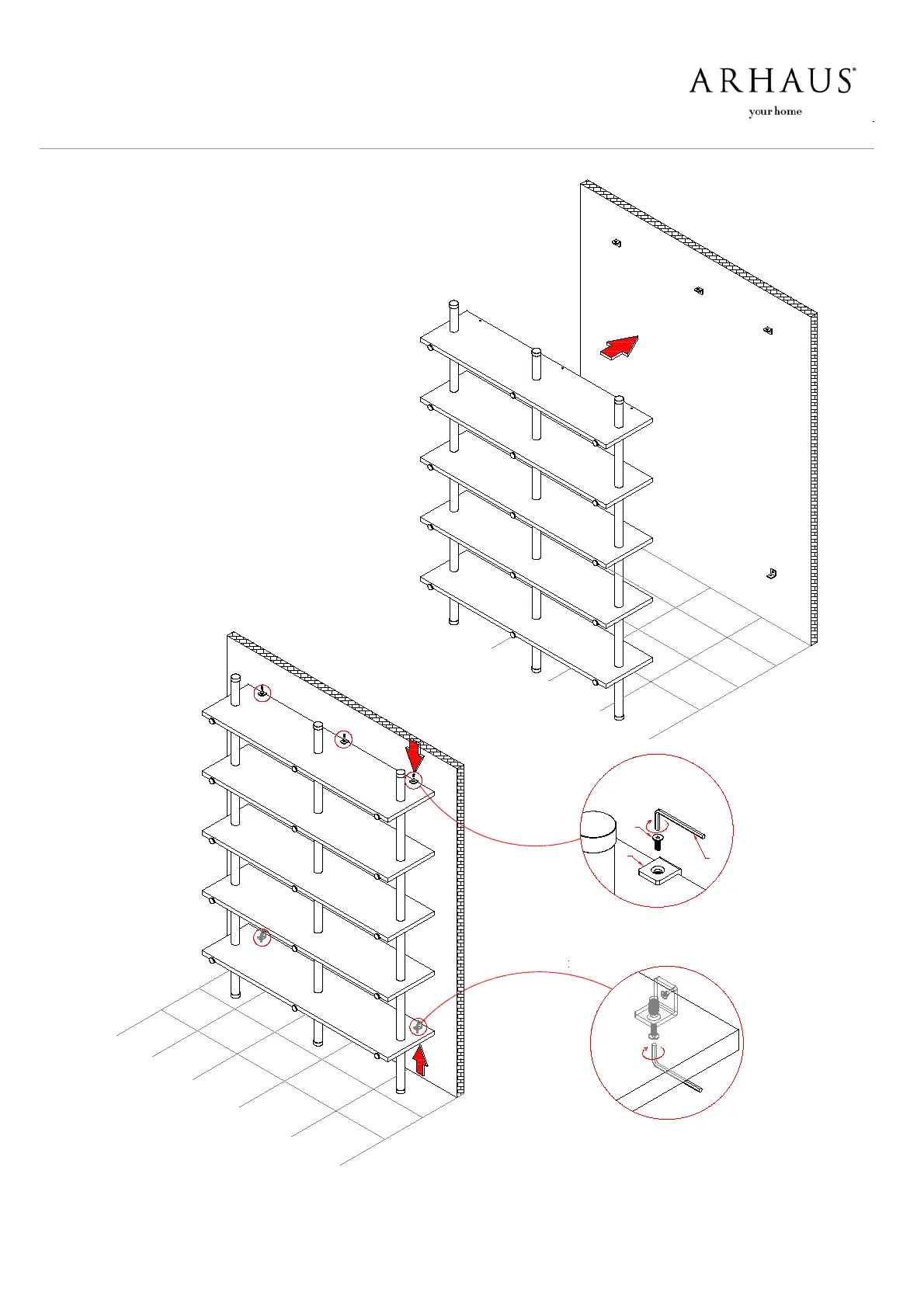 ARHAUS®
your home