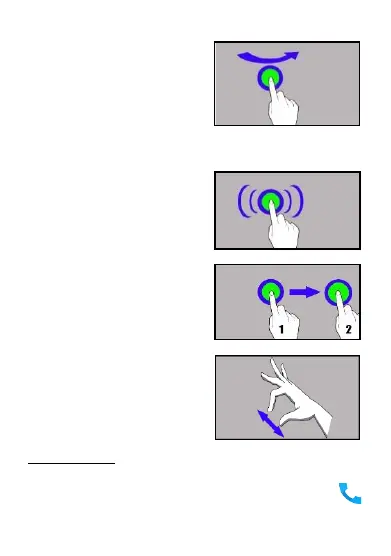 1

2