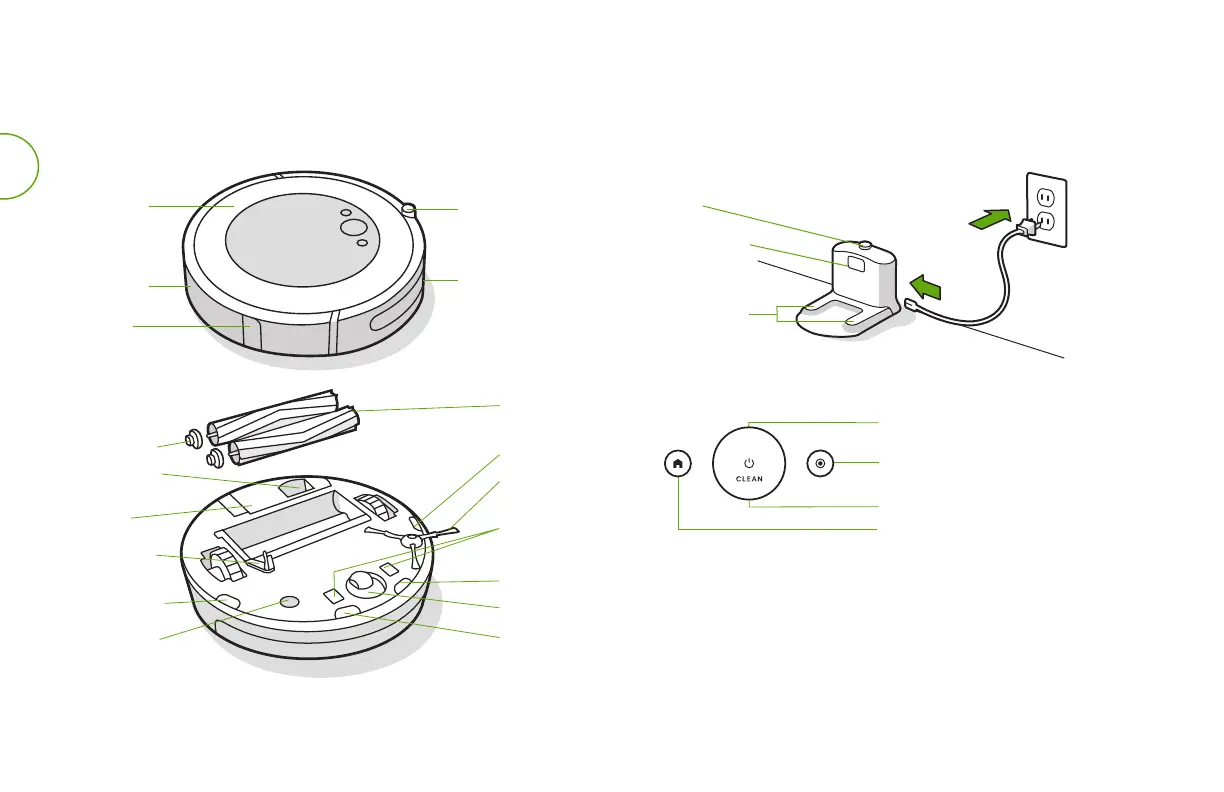 CLEAN