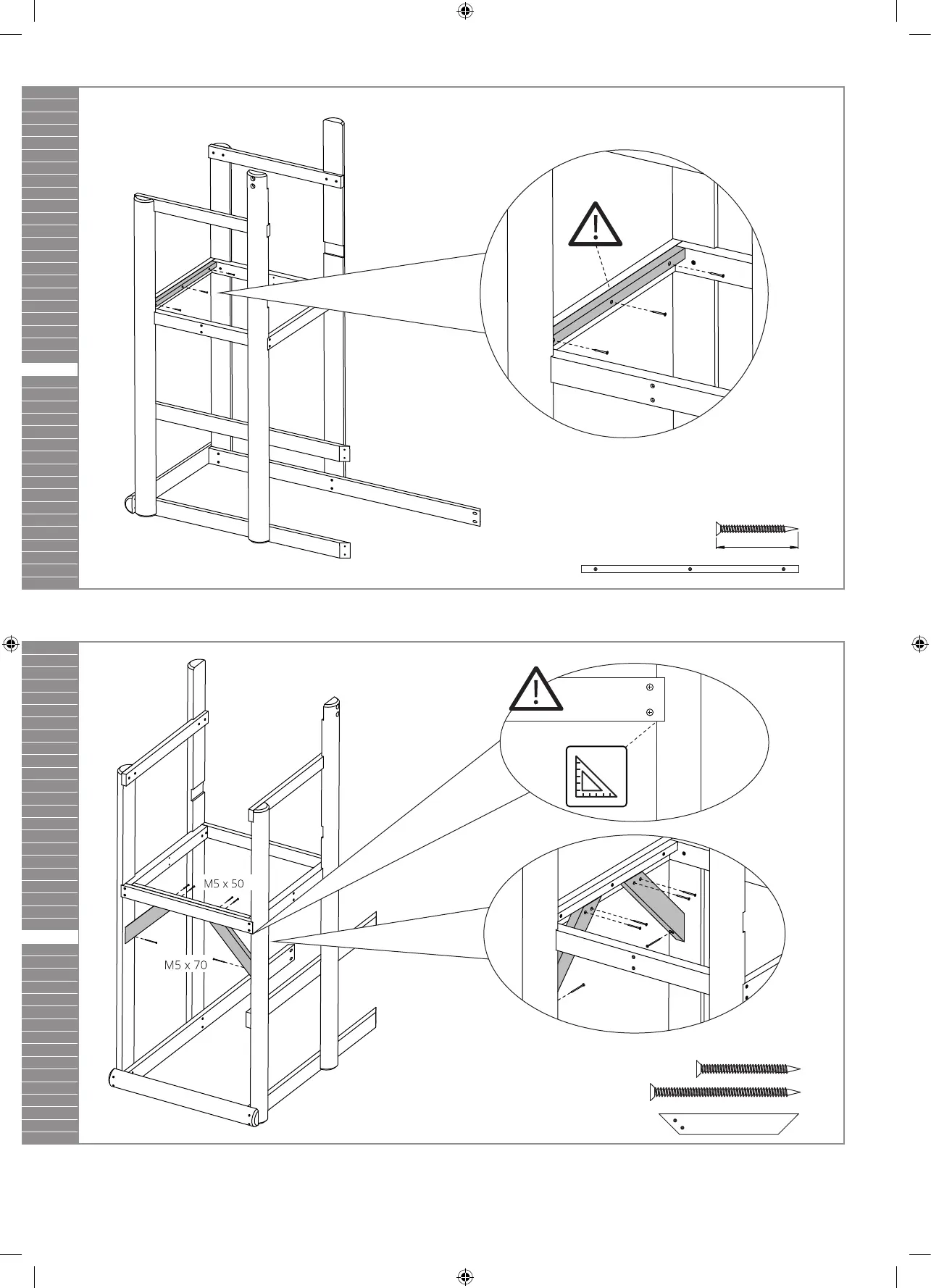 M5 x 50

M5 x 70