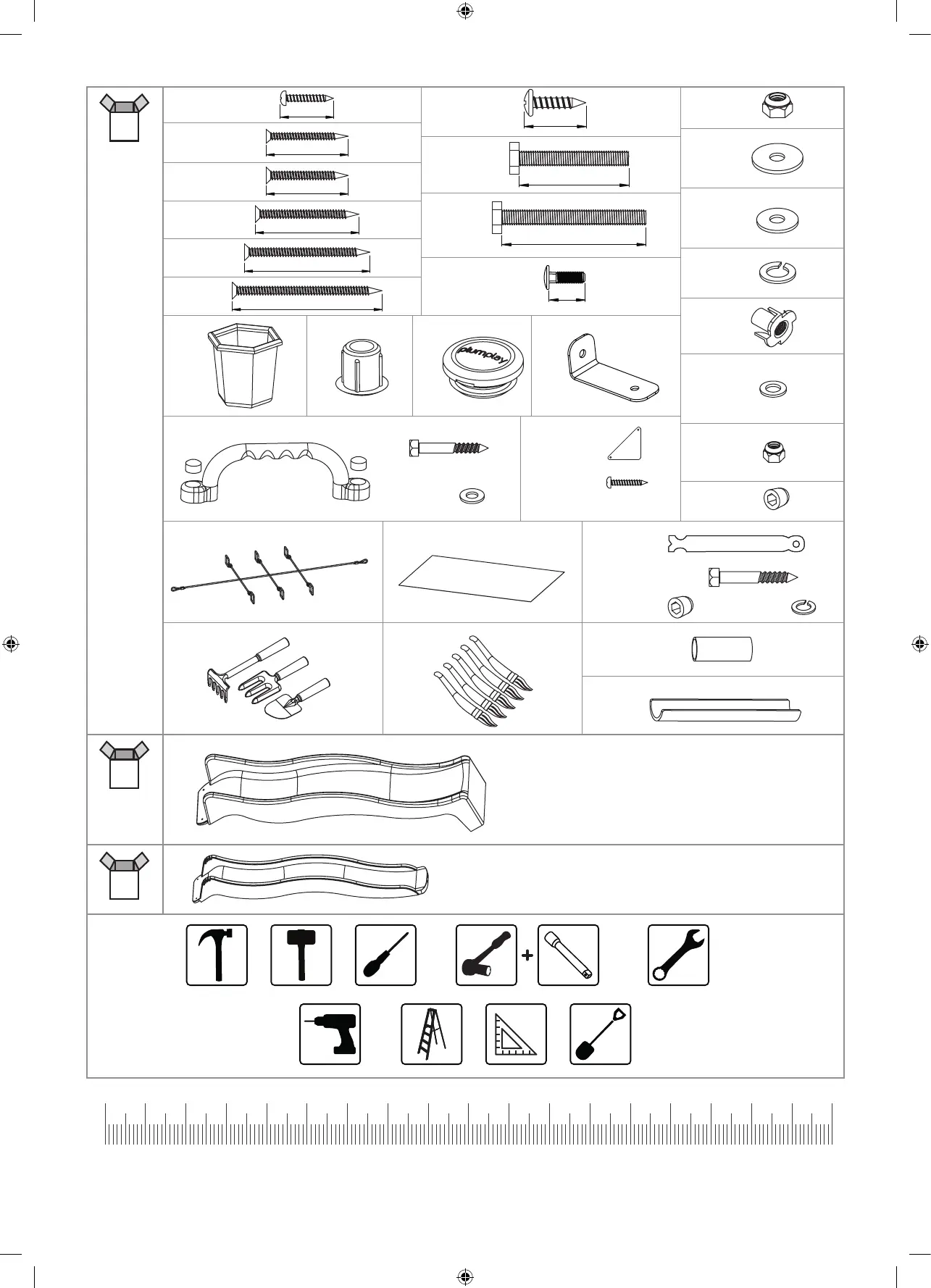 plumplay