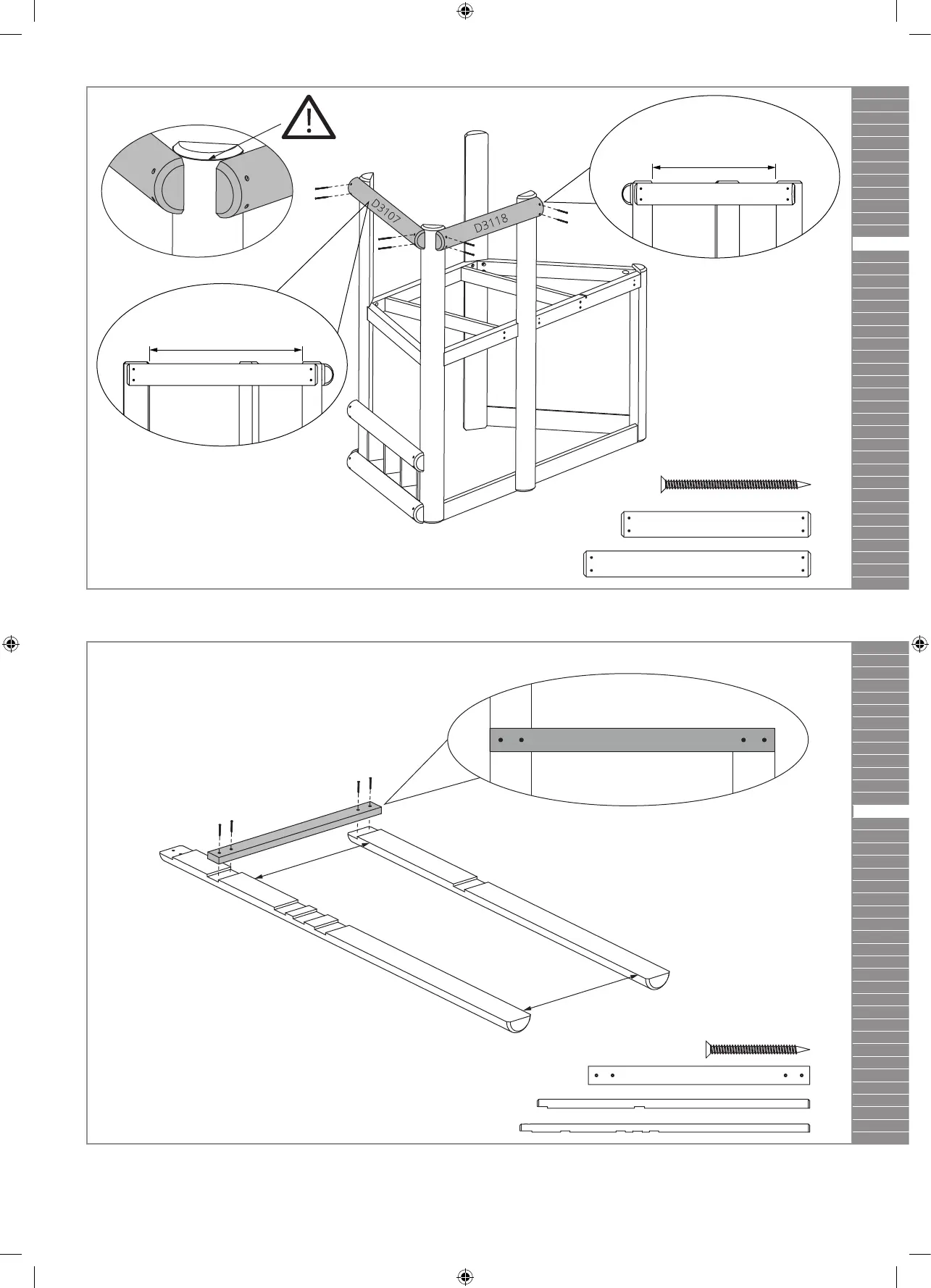 D3107
D3118