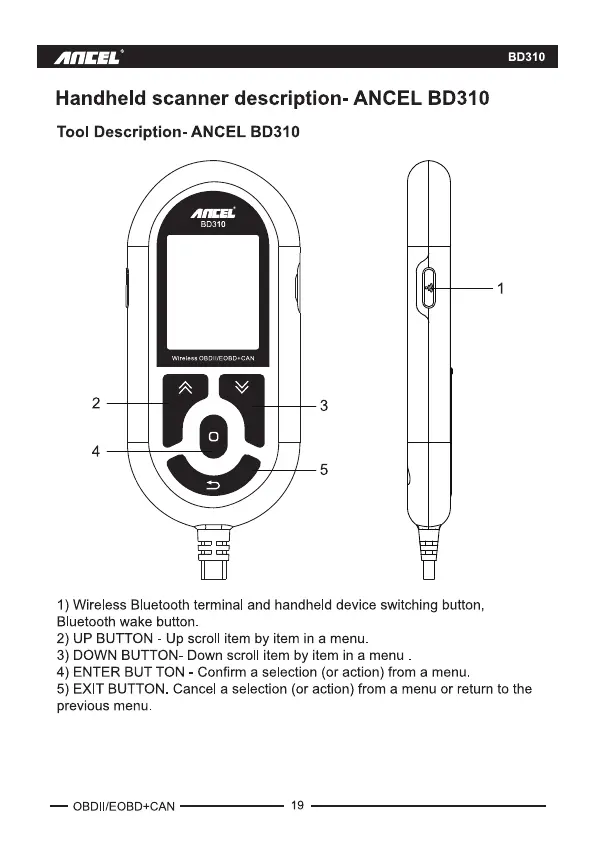 ANCEL®

BD310

Handheld scanner description- ANCEL BD310

Tool Description- ANCEL BD310

ANCEL
BD310

Wireless OBDII/EOBD+CAN

1

2

3

4

5

1) Wireless Bluetooth terminal and handheld device switching button, Bluetooth wake button.
2) UP BUTTON - Up scroll item by item in a menu.
3) DOWN BUTTON- Down scroll item by item in a menu .
4) ENTER BUT TON - Confirm a selection (or action) from a menu.
5) EXIT BUTTON. Cancel a selection (or action) from a menu or return to the previous menu.

OBDII/EOBD+CAN

19