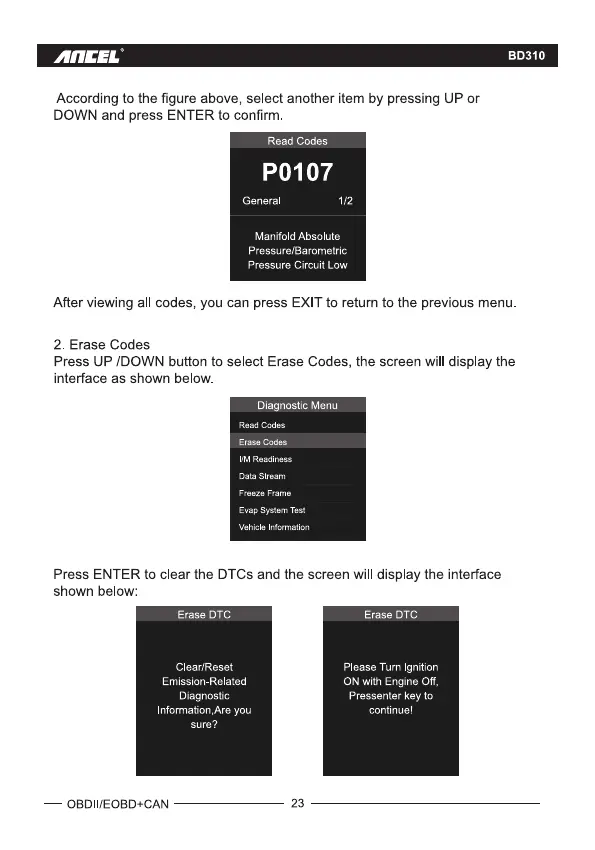 ANCEL®

BD310

According to the figure above, select another item by pressing UP or DOWN and press ENTER to confirm.

Read Codes

P0107

General 1/2

Manifold Absolute Pressure/Barometric Pressure Circuit Low

After viewing all codes, you can press EXIT to return to the previous menu.

2. Erase Codes
Press UP /DOWN button to select Erase Codes, the screen will display the interface as shown below.

Diagnostic Menu

Read Codes
Erase Codes
I/M Readiness
Data Stream
Freeze Frame
Evap System Test
Vehicle Information

Press ENTER to clear the DTCs and the screen will display the interface shown below:

Erase DTC

Clear/Reset Emission-Related Diagnostic Information,Are you sure?

Erase DTC

Please Turn Ignition ON with Engine Off, Pressenter key to continue!

OBDII/EOBD+CAN

23