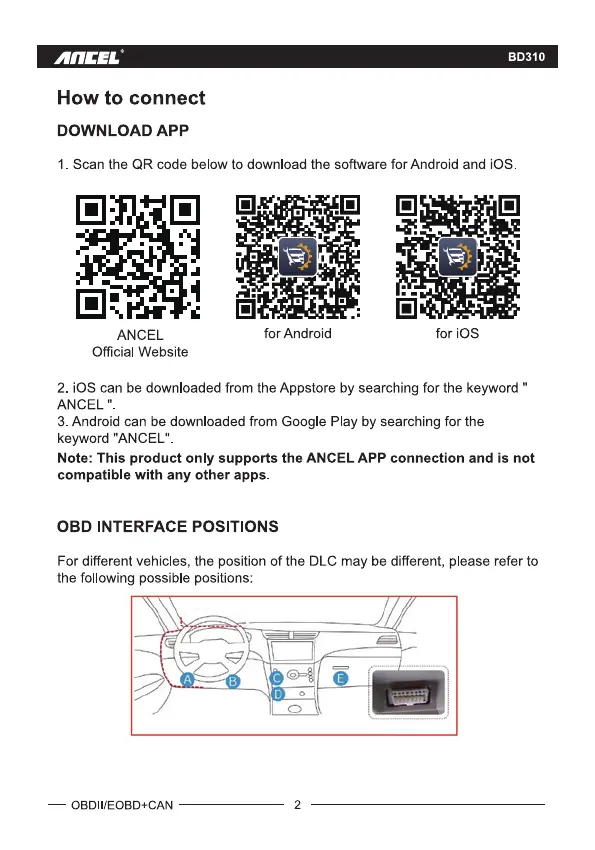 ANCEL®

BD310

How to connect

DOWNLOAD APP

1. Scan the QR code below to download the software for Android and iOS.

ANCEL
Official Website

for Android

for iOS

2. iOS can be downloaded from the Appstore by searching for the keyword " ANCEL ".
3. Android can be downloaded from Google Play by searching for the keyword "ANCEL".
Note: This product only supports the ANCEL APP connection and is not compatible with any other apps.

OBD INTERFACE POSITIONS

For different vehicles, the position of the DLC may be different, please refer to the following possible positions:

A B C D E

OBDII/EOBD+CAN 2