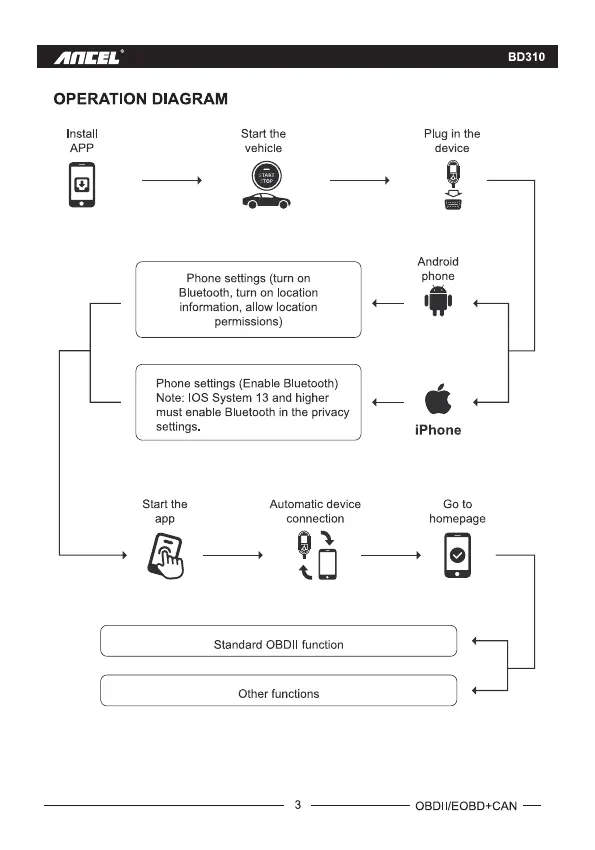 ANCEL®

BD310

OPERATION DIAGRAM

Install APP

Start the vehicle

START STOP

Plug in the device

Android phone

Phone settings (turn on Bluetooth, turn on location information, allow location permissions)

Phone settings (Enable Bluetooth) Note: IOS System 13 and higher must enable Bluetooth in the privacy settings.

iPhone

Start the app

Automatic device connection

Go to homepage

Standard OBDII function

Other functions

3

OBDII/EOBD+CAN