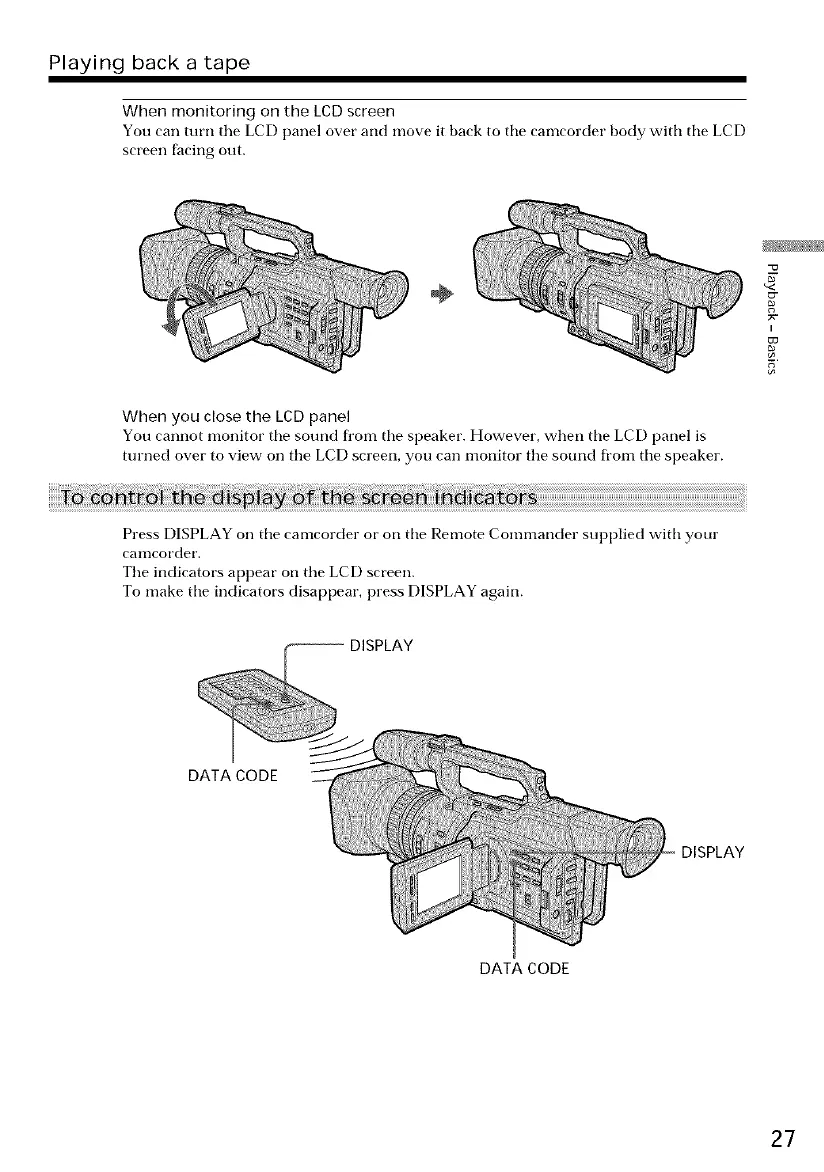 Playing back a tape

When monitoring on the LCD screen
You can turn the LCD panel over and move it back to the camcorder body with the LCD screen facing out.

Playback – Basics

When you close the LCD panel
You cannot monitor the sound from the speaker. However, when the LCD panel is turned over to view on the LCD screen, you can monitor the sound from the speaker.

To control the display of the screen indicators

Press DISPLAY on the camcorder or on the Remote Commander supplied with your camcorder.
The indicators appear on the LCD screen.
To make the indicators disappear, press DISPLAY again.

DISPLAY

DATA CODE

DISPLAY

DATA CODE

27