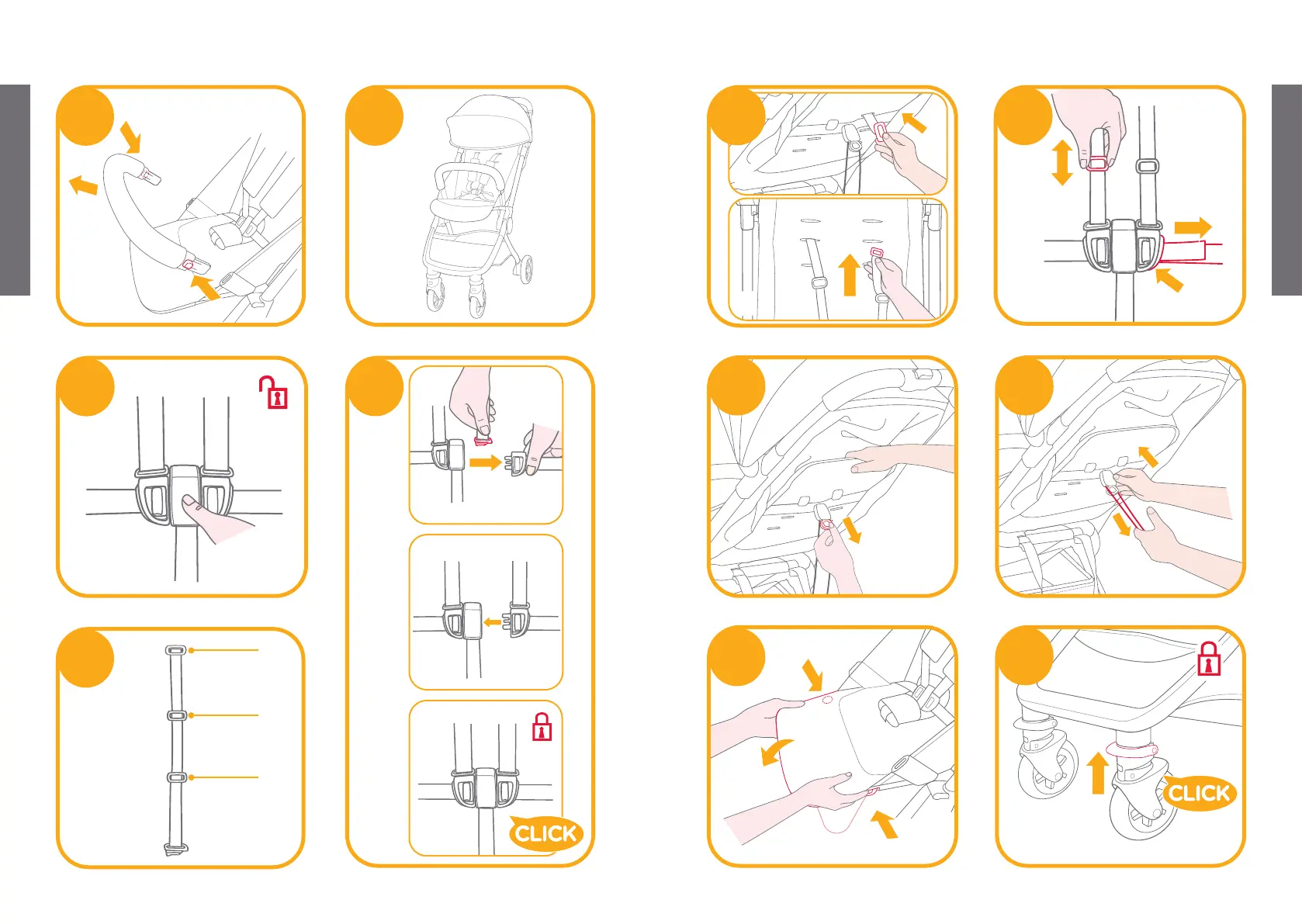 CLICK

CLICK