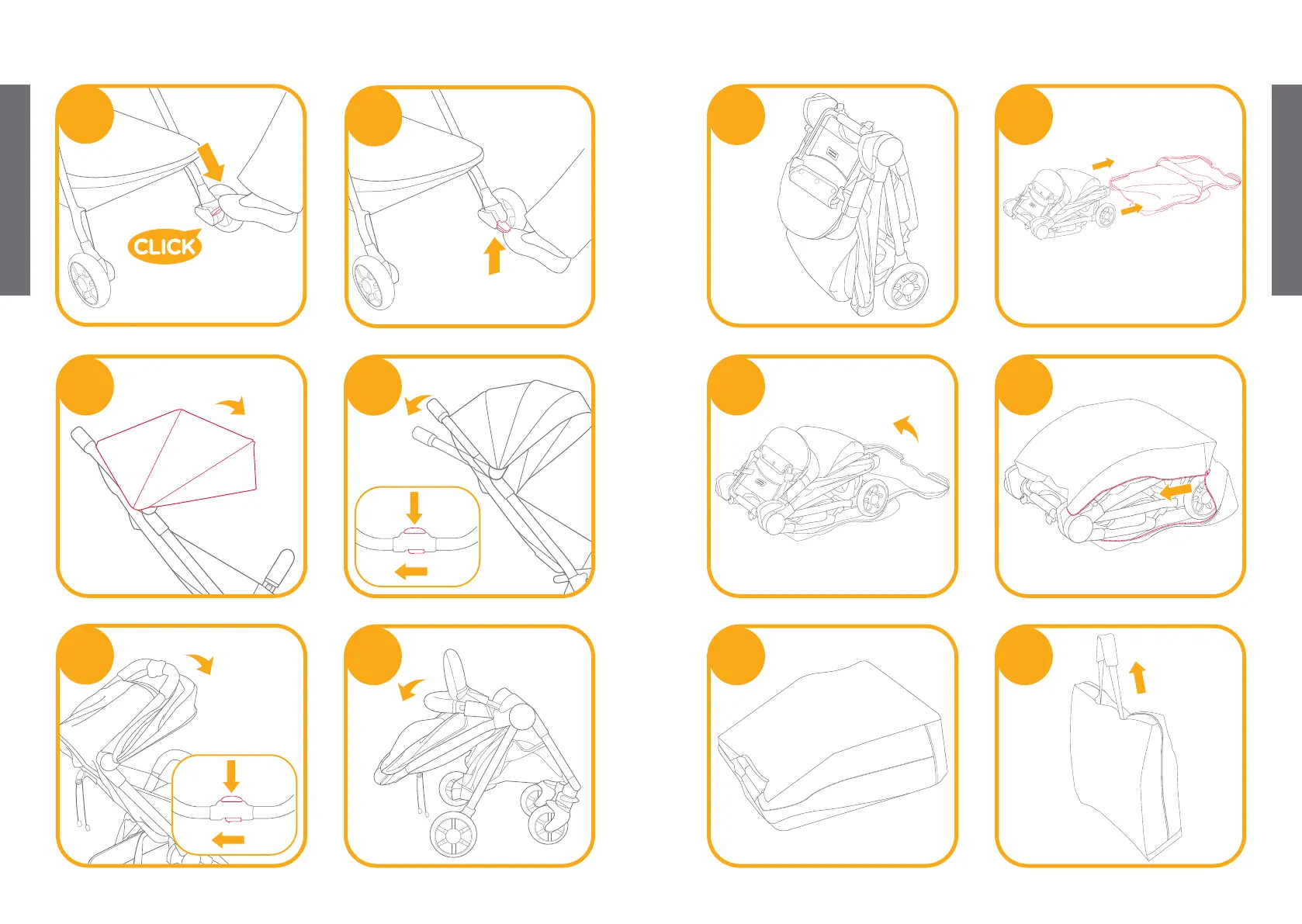 CLICK