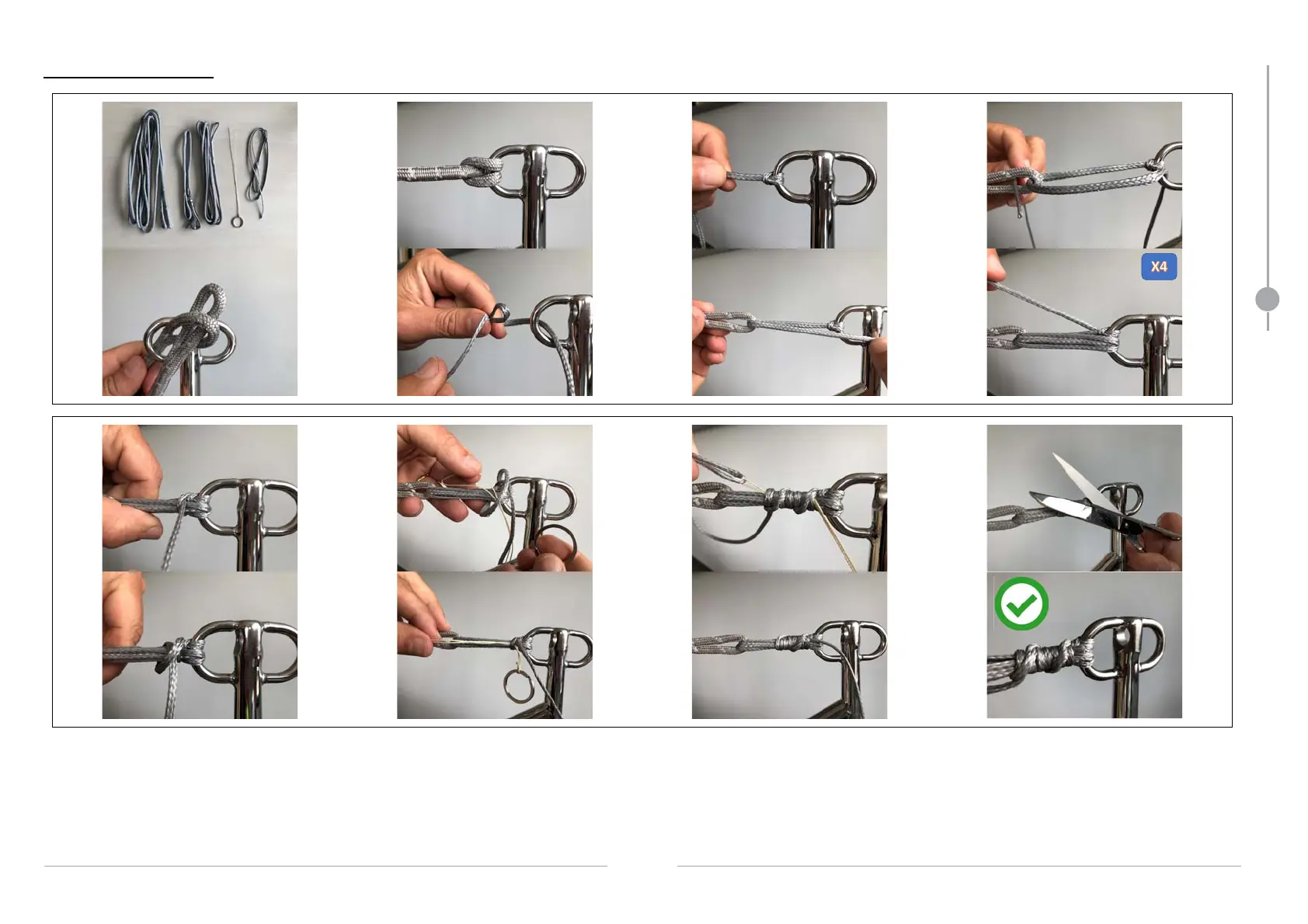 X4