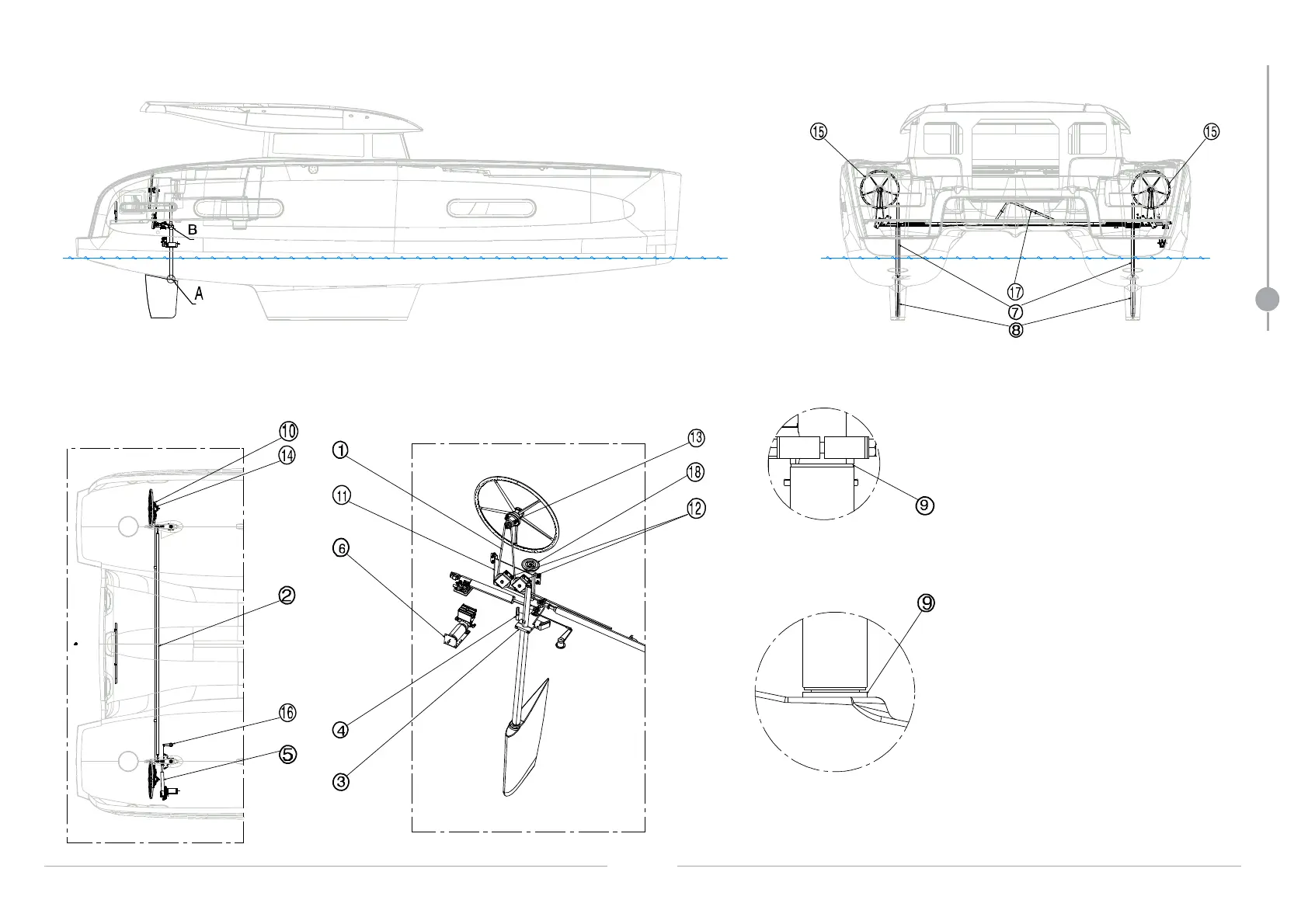 B
A
⑮
⑮
⑰
⑦
⑧
⑩
⑭
②
⑯
⑤
①
⑪
⑥
④
③
⑬
⑱
⑫
⑨
⑨