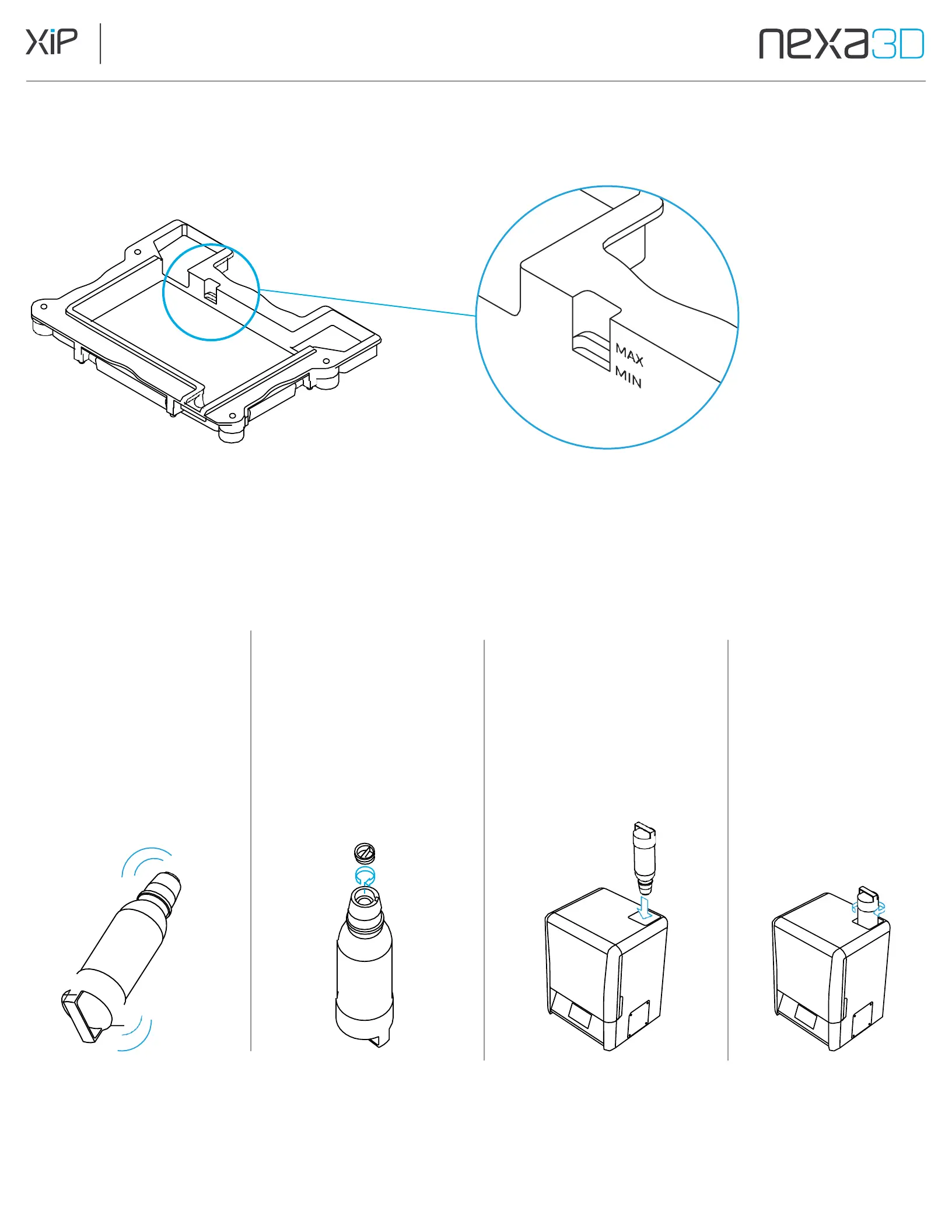 XiP

nexa3D

MAX
MIN