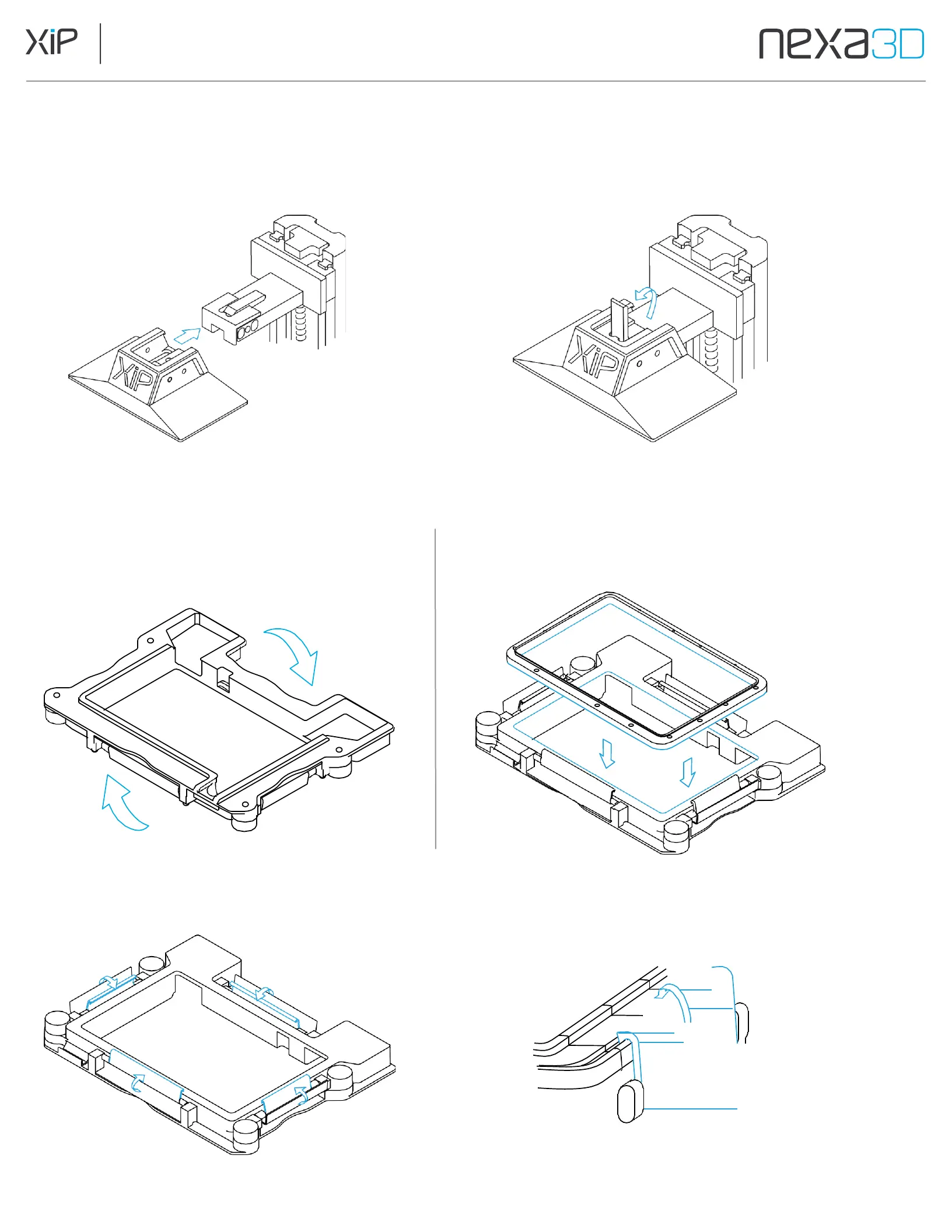 XiP

nexa3D

XiP

XiP