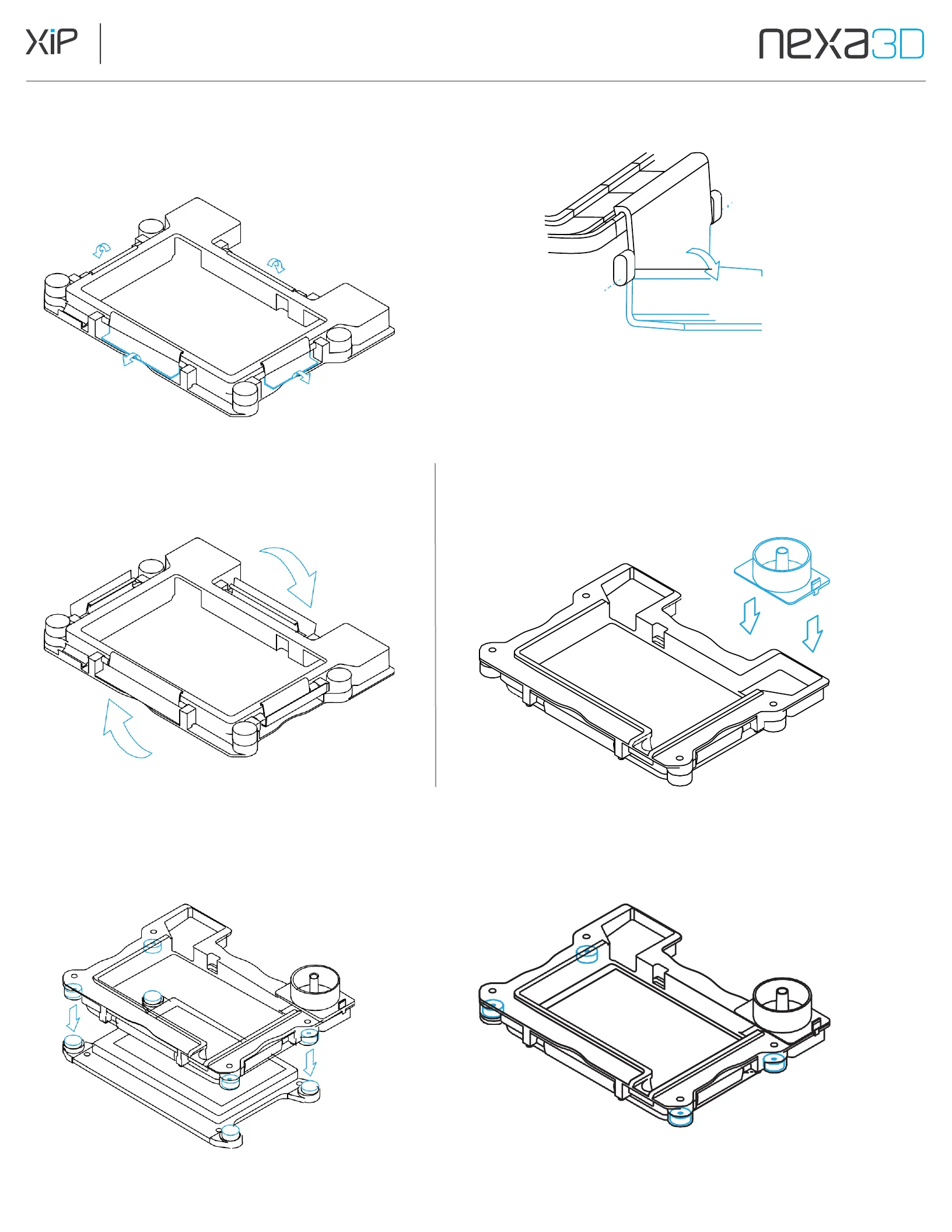 XiP

nexa3D