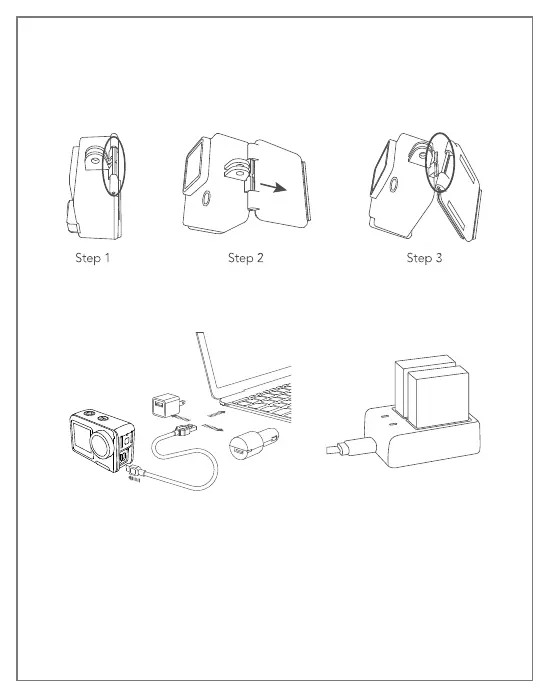 Step 1

Step 2

Step 3