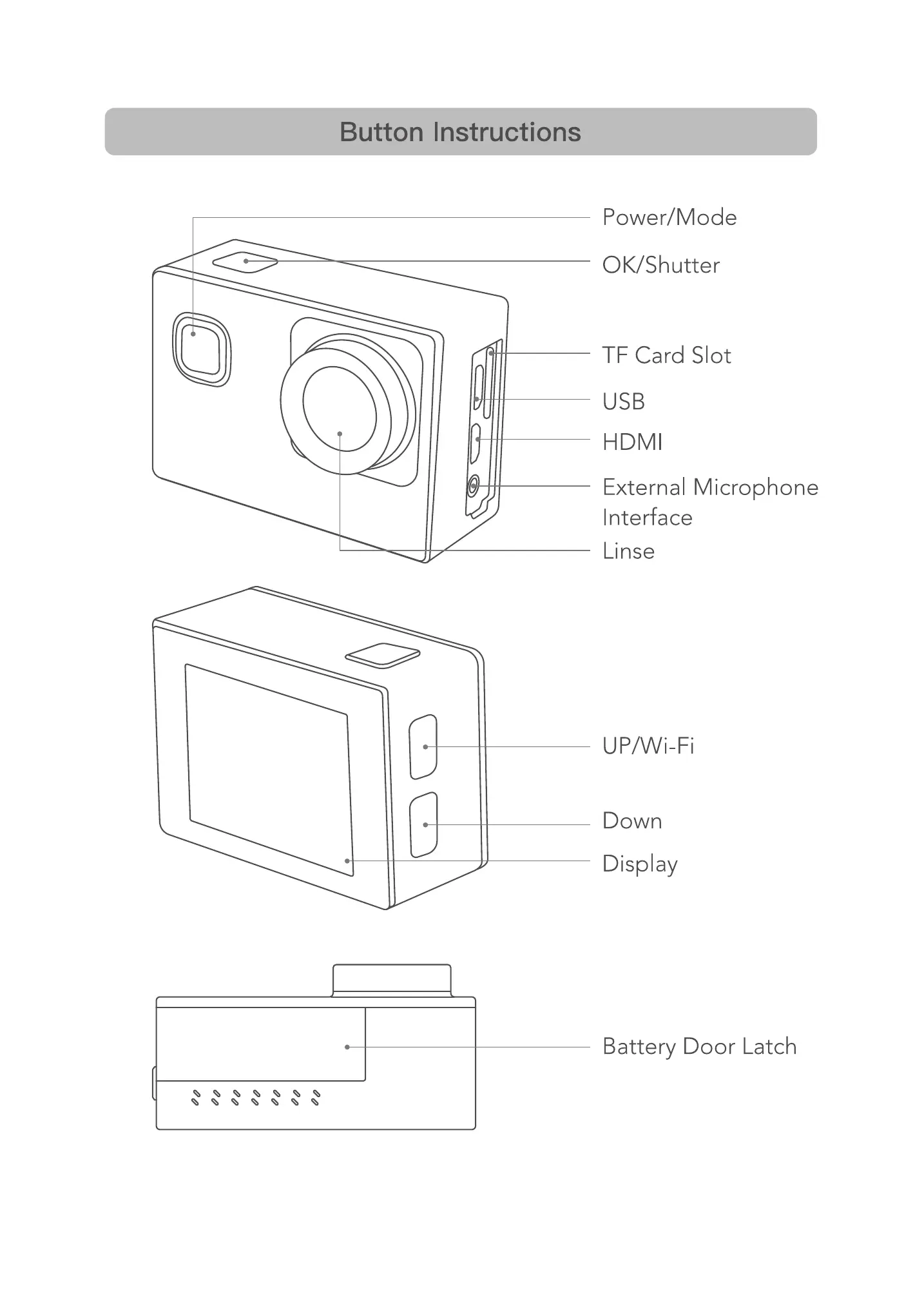 Button Instructions

Power/Mode

OK/Shutter

TF Card Slot

USB

HDMI

External Microphone Interface

Linse

UP/Wi-Fi

Down

Display

Battery Door Latch