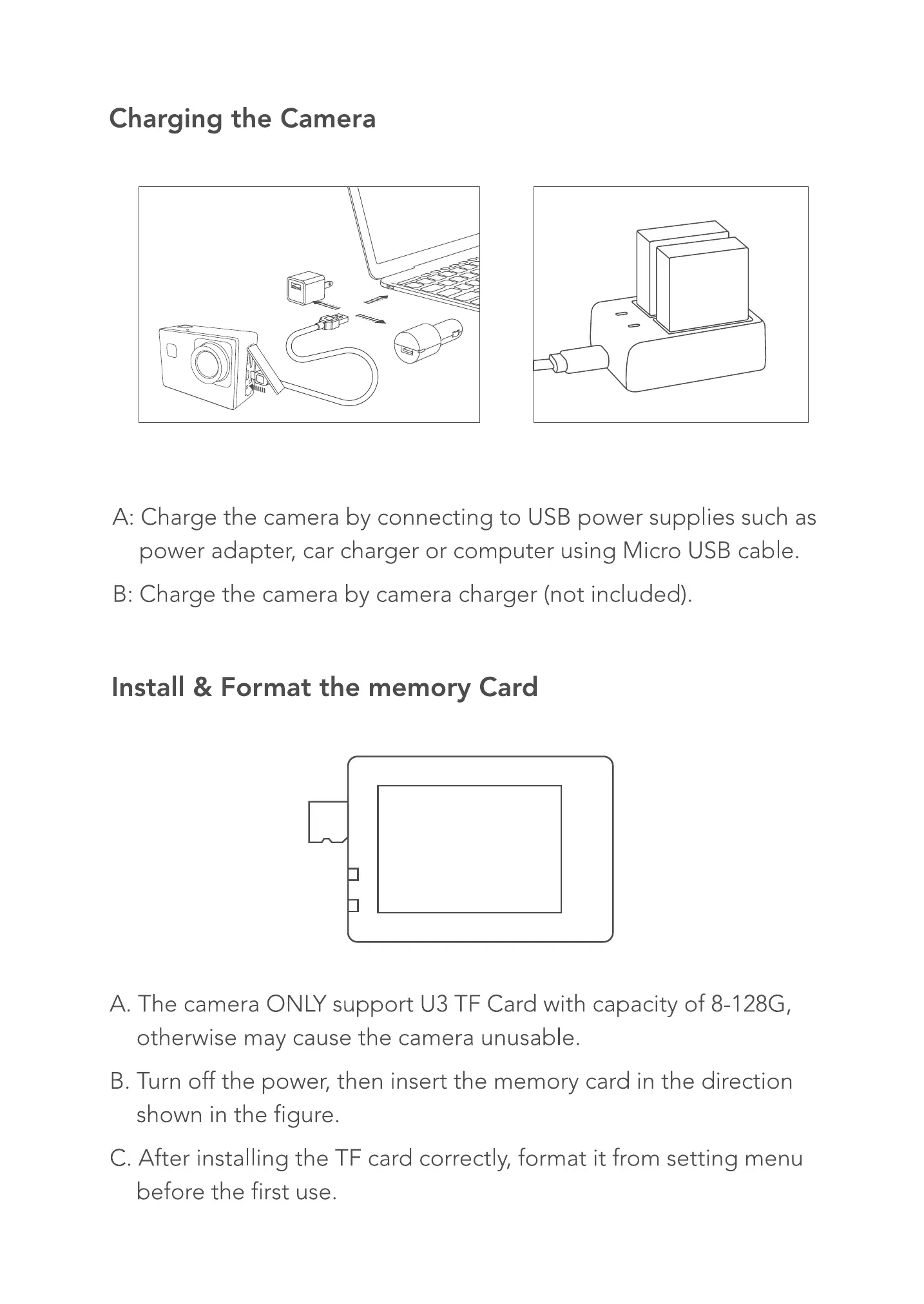 Charging the Camera

A: Charge the camera by connecting to USB power supplies such as power adapter, car charger or computer using Micro USB cable.

B: Charge the camera by camera charger (not included).

Install & Format the memory Card

A. The camera ONLY support U3 TF Card with capacity of 8-128G, otherwise may cause the camera unusable.

B. Turn off the power, then insert the memory card in the direction shown in the figure.

C. After installing the TF card correctly, format it from setting menu before the first use.