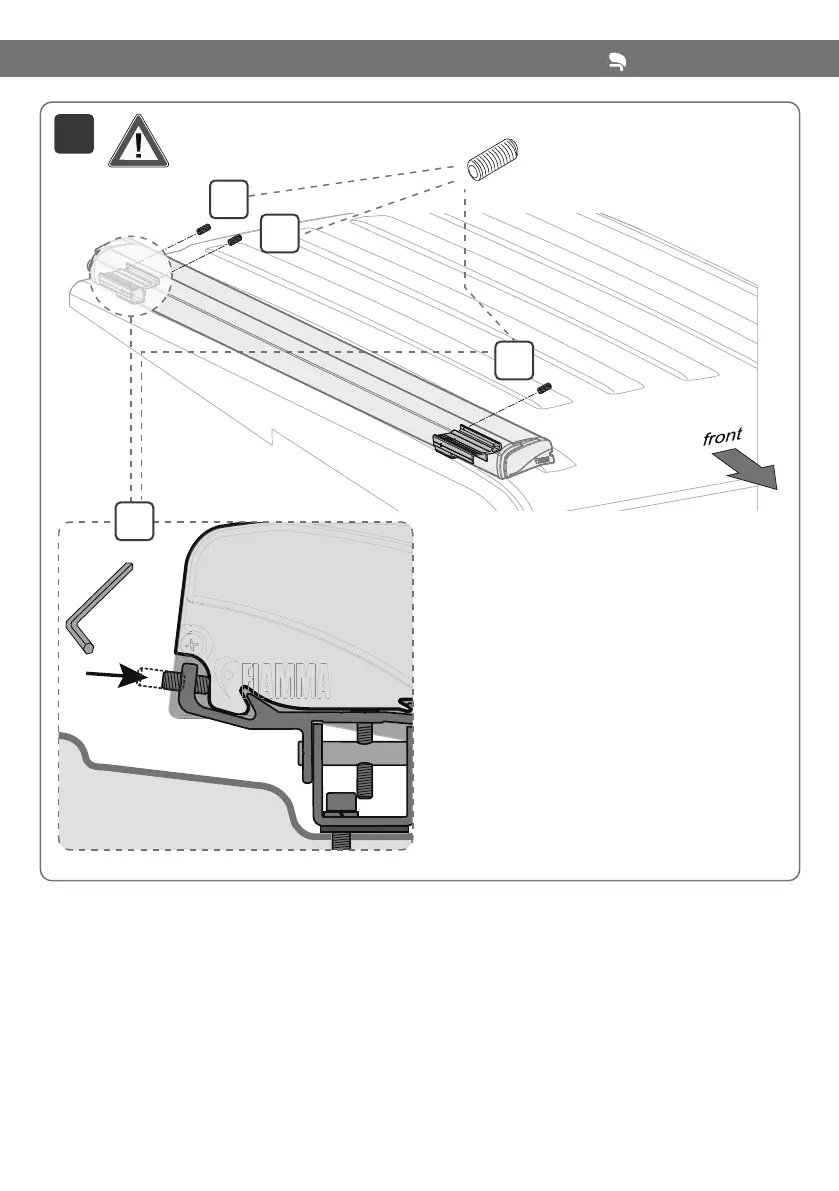 front

FIAMMA