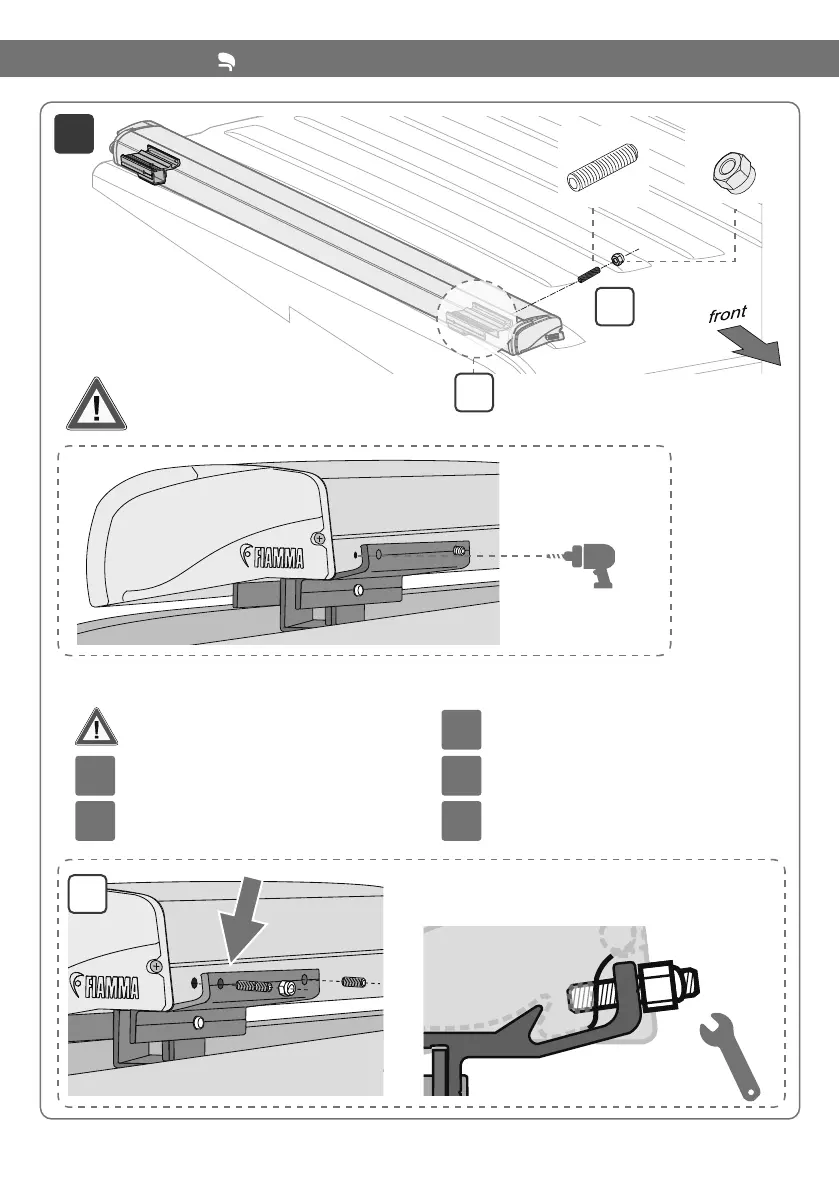 front

FIAMMA

FIAMMA