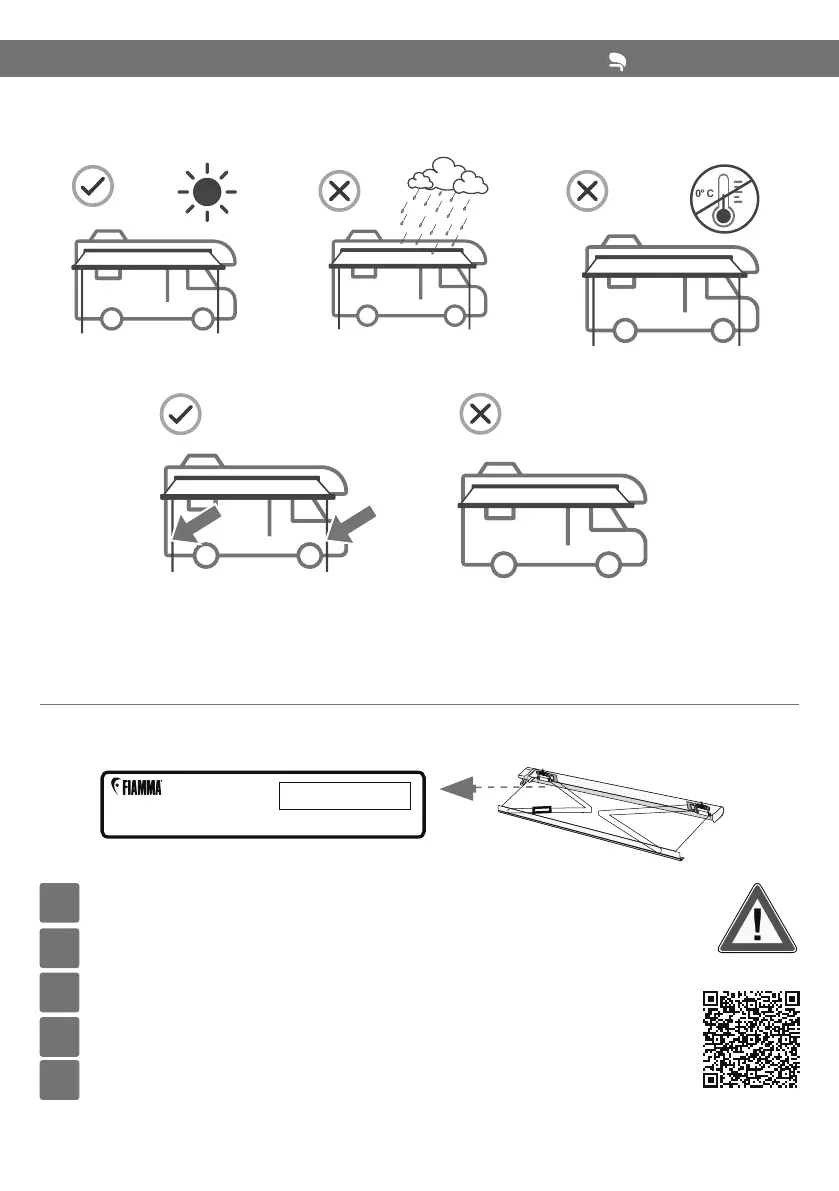 0° C

FIAMMA