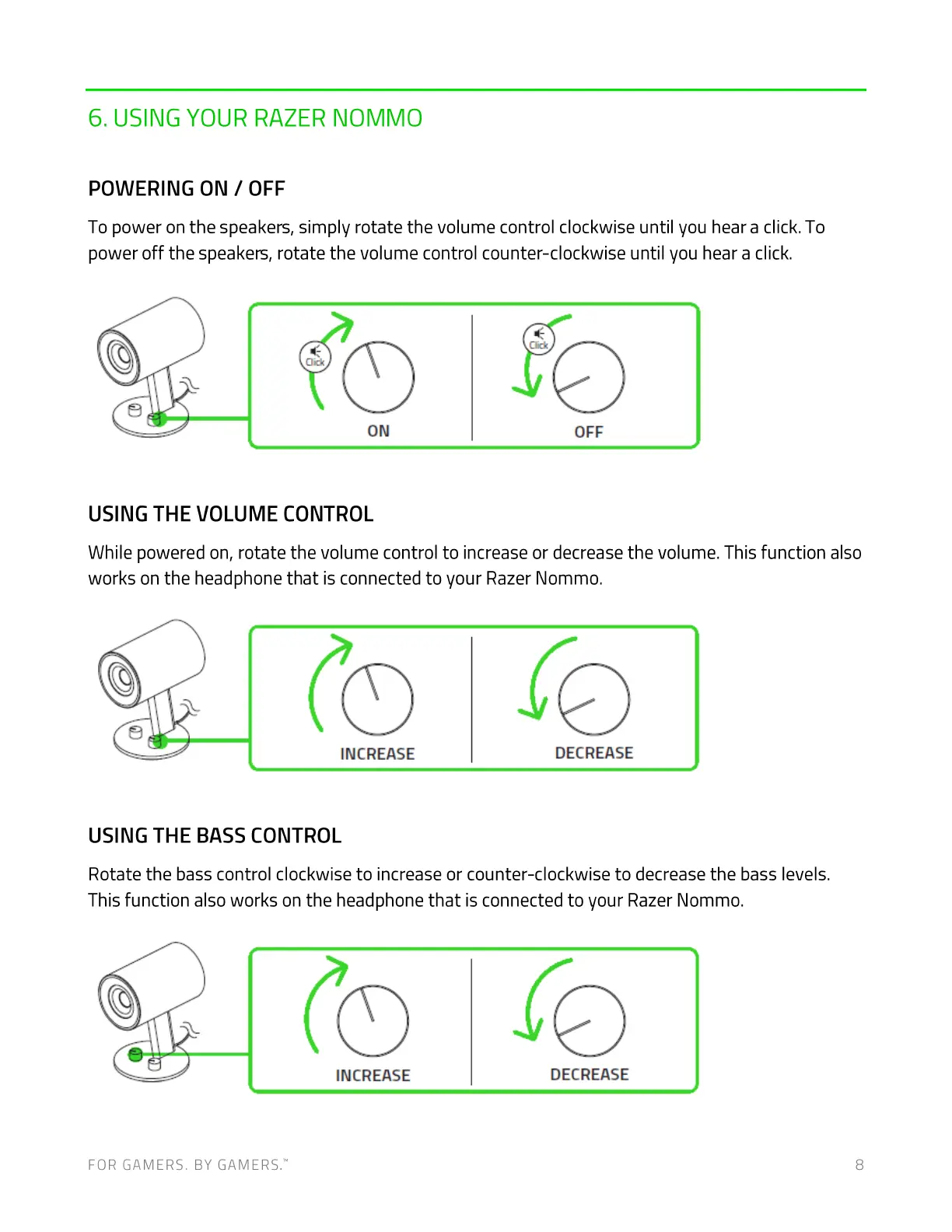 6. USING YOUR RAZER NOMMO

POWERING ON / OFF

To power on the speakers, simply rotate the volume control clockwise until you hear a click. To power off the speakers, rotate the volume control counter-clockwise until you hear a click.

Click

ON

Click

OFF

USING THE VOLUME CONTROL

While powered on, rotate the volume control to increase or decrease the volume. This function also works on the headphone that is connected to your Razer Nommo.

INCREASE

DECREASE

USING THE BASS CONTROL

Rotate the bass control clockwise to increase or counter-clockwise to decrease the bass levels. This function also works on the headphone that is connected to your Razer Nommo.

INCREASE

DECREASE

FOR GAMERS. BY GAMERS.™

8