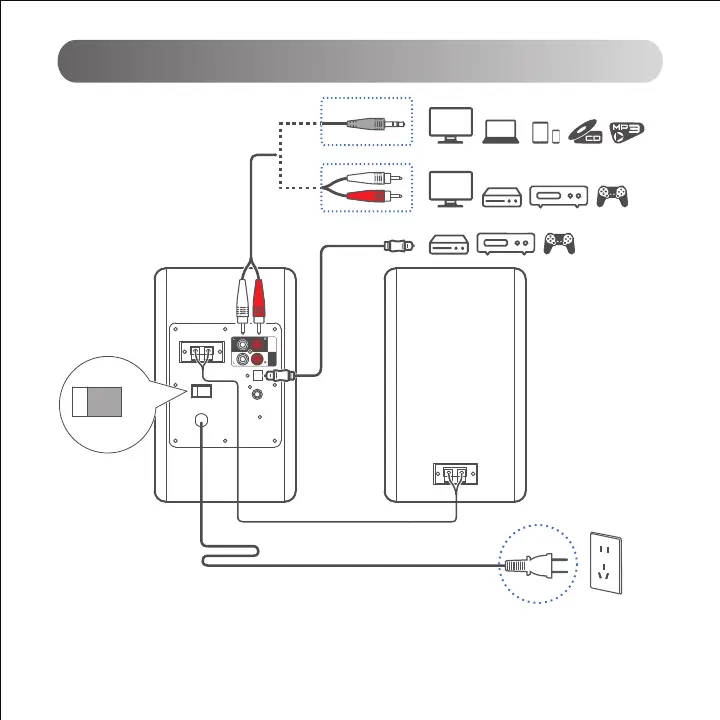 CD
MP3