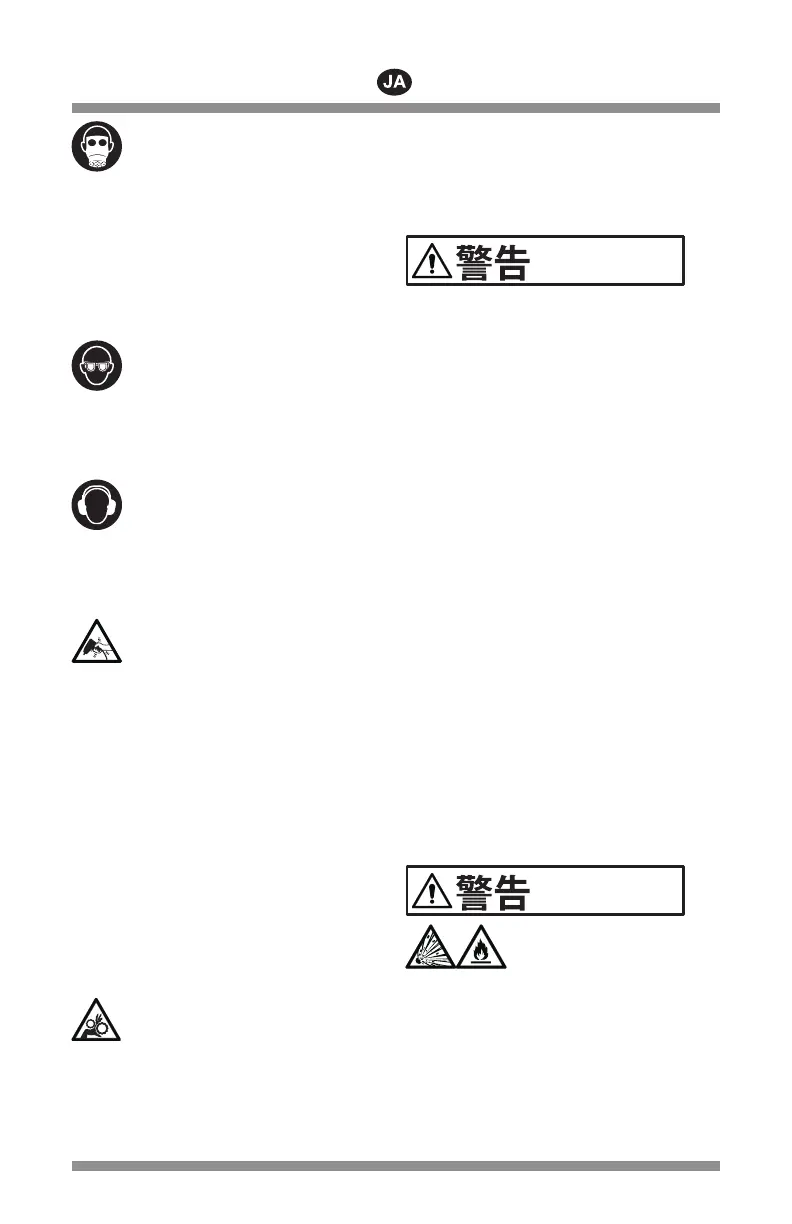 JA

警告

警告