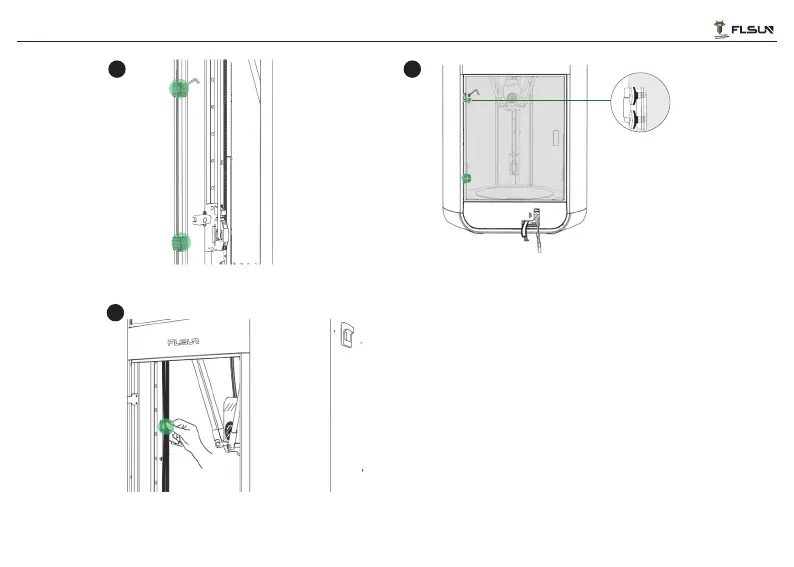 FLSUN

FLSUN