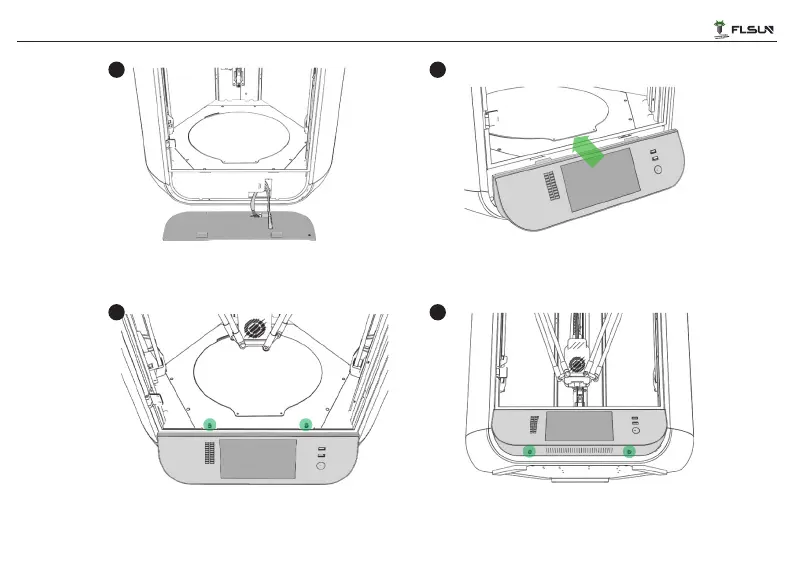 FLSUN