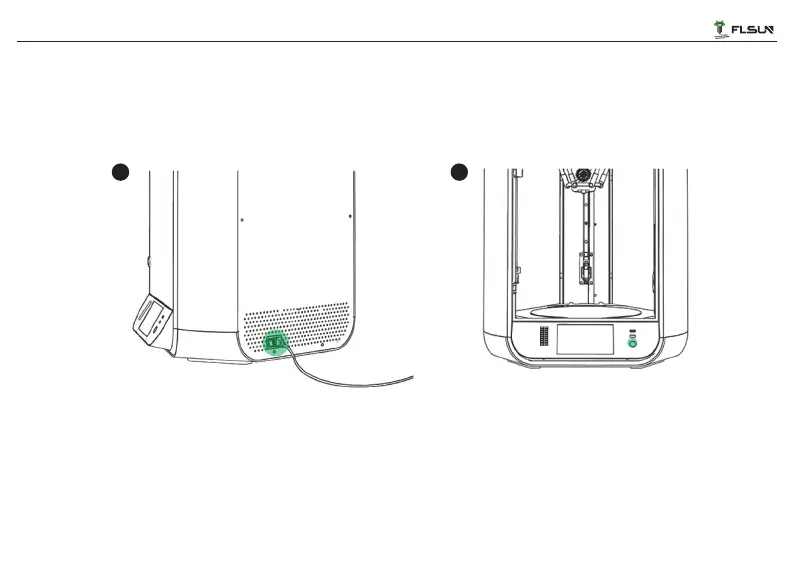 FLSUN