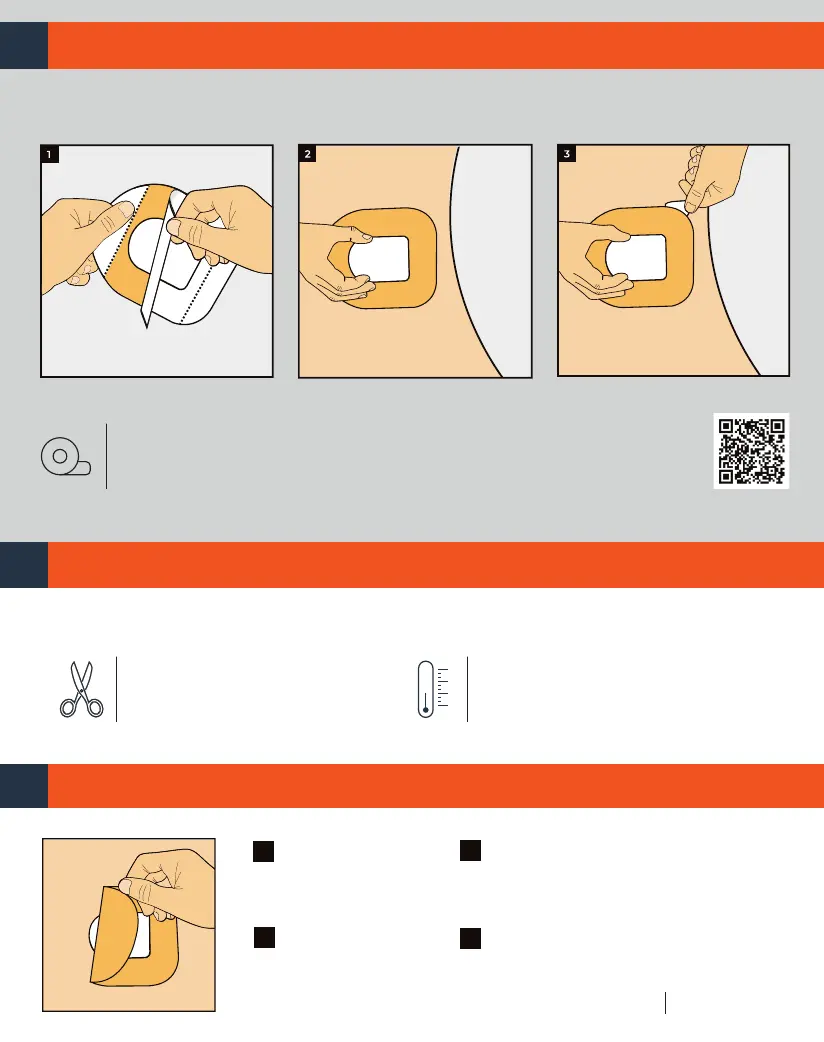 1

2

3