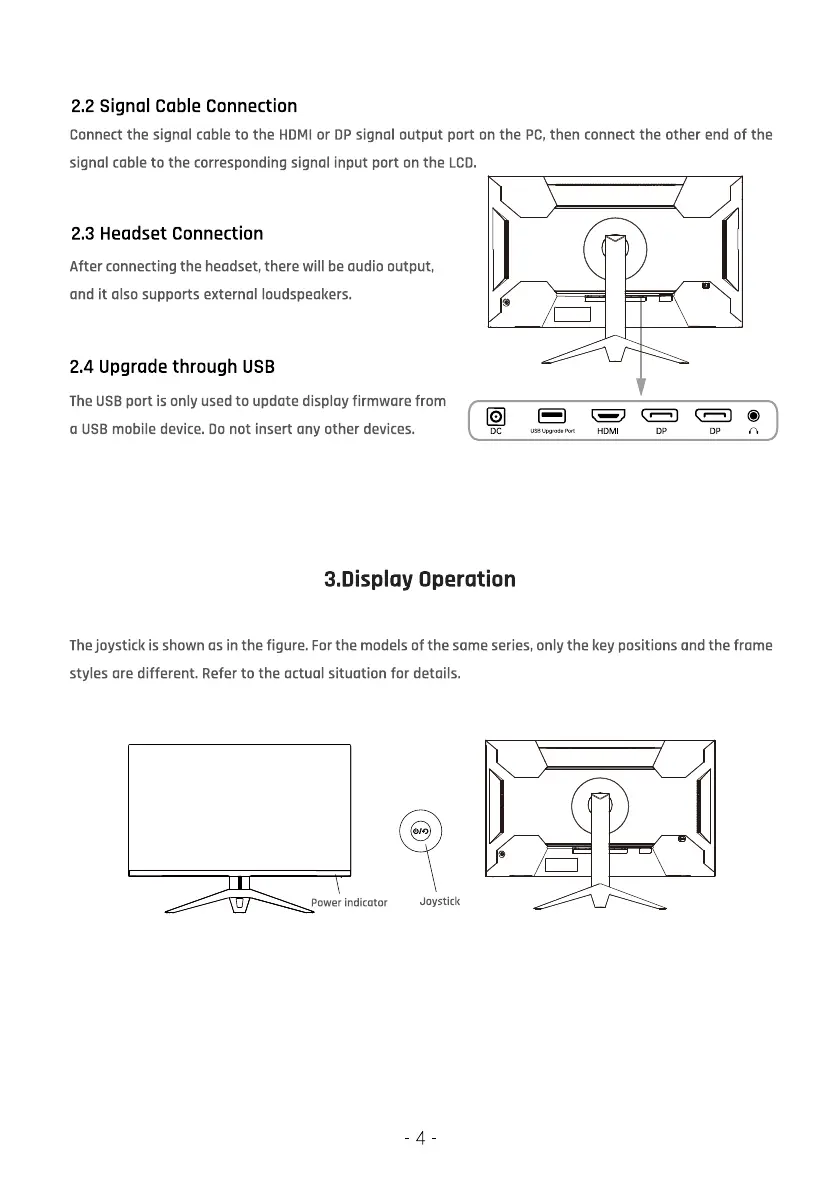 2.2 Signal Cable Connection

Connect the signal cable to the HDMI or DP signal output port on the PC, then connect the other end of the signal cable to the corresponding signal input port on the LCD.

2.3 Headset Connection

After connecting the headset, there will be audio output, and it also supports external loudspeakers.

2.4 Upgrade through USB

The USB port is only used to update display firmware from a USB mobile device. Do not insert any other devices.

DC USB Upgrade Port HDMI DP DP

3.Display Operation

The joystick is shown as in the figure. For the models of the same series, only the key positions and the frame styles are different. Refer to the actual situation for details.

Power indicator Joystick

- 4 -