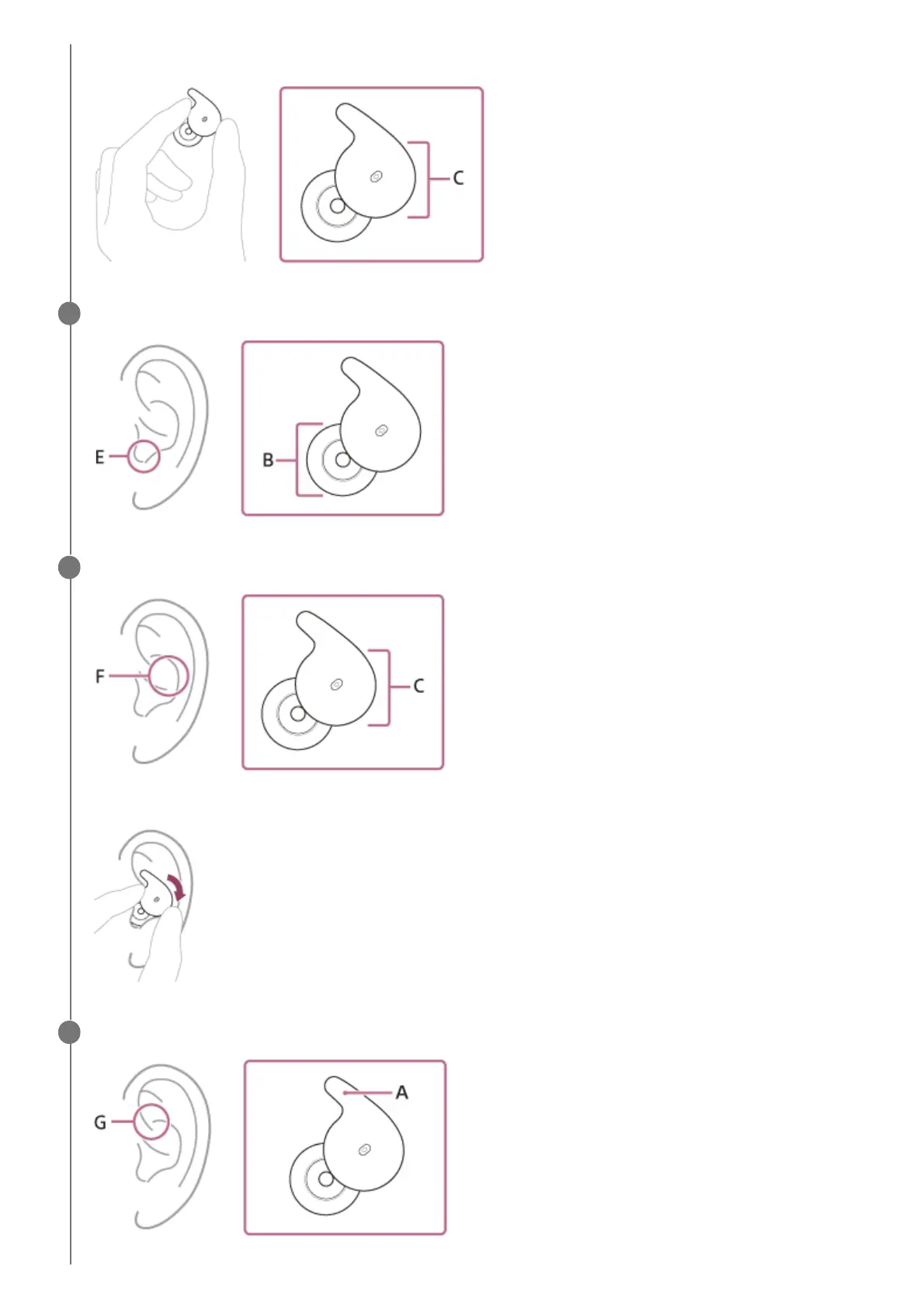 C

E

B

F

C

G

A