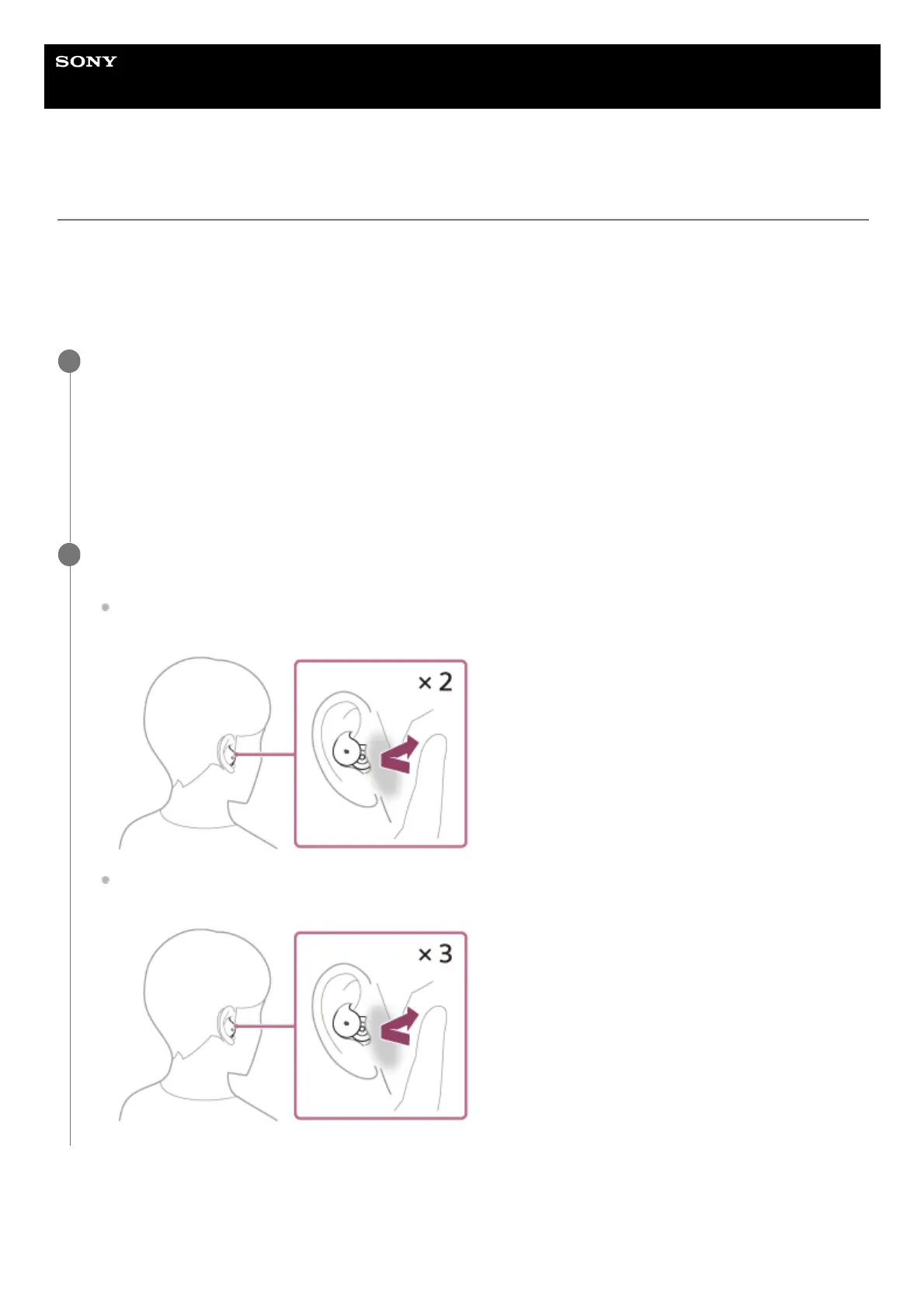 SONY

× 2

× 3