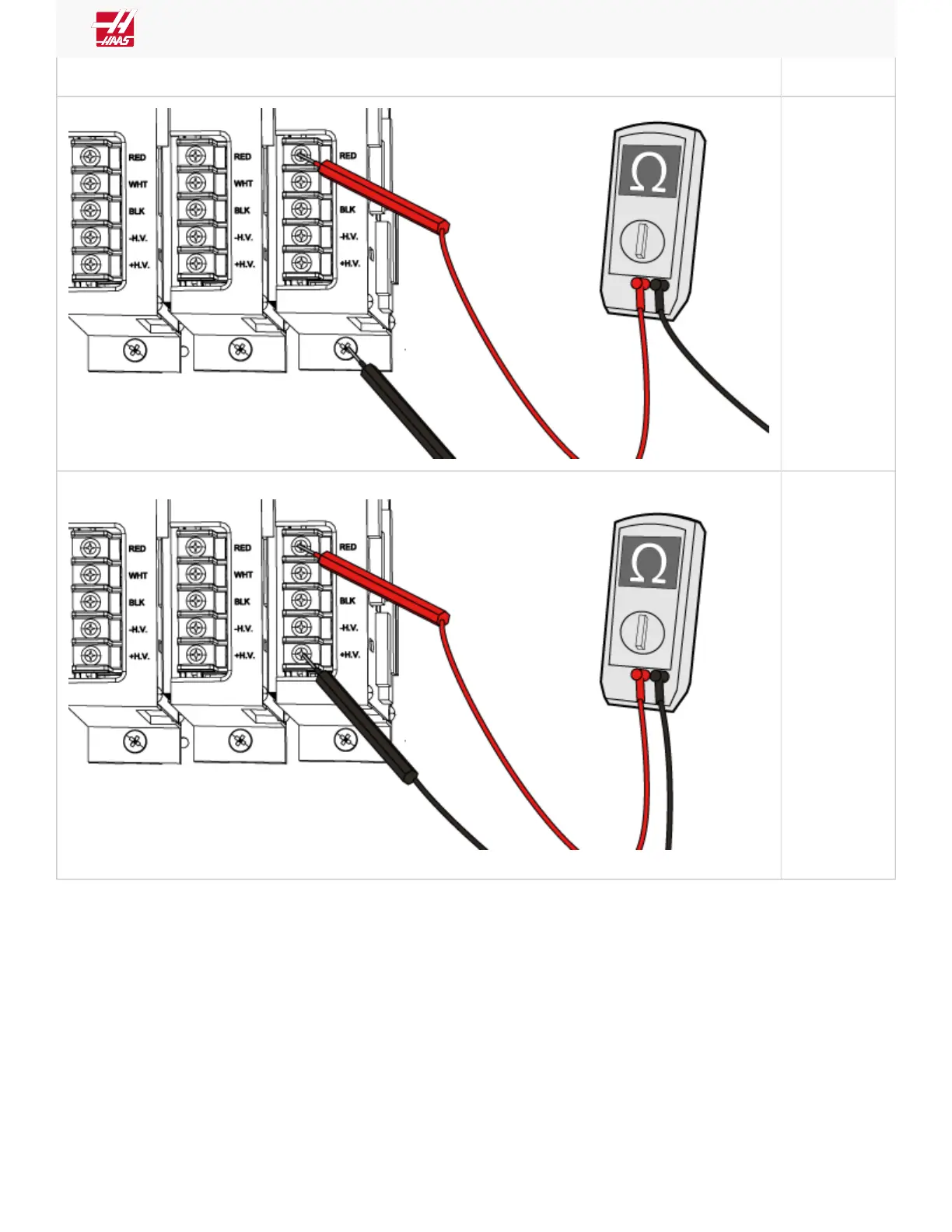 HAAS

RED
WHT
BLK
-H.V.
+H.V.

RED
WHT
BLK
-H.V.
+H.V.

RED
BLK
-H.V.
+H.V.

Ω

RED
WHT
BLK
-H.V.
+H.V.

RED
WHT
BLK
-H.V.
+H.V.

RED
BLK
-H.V.
+H.V.

Ω