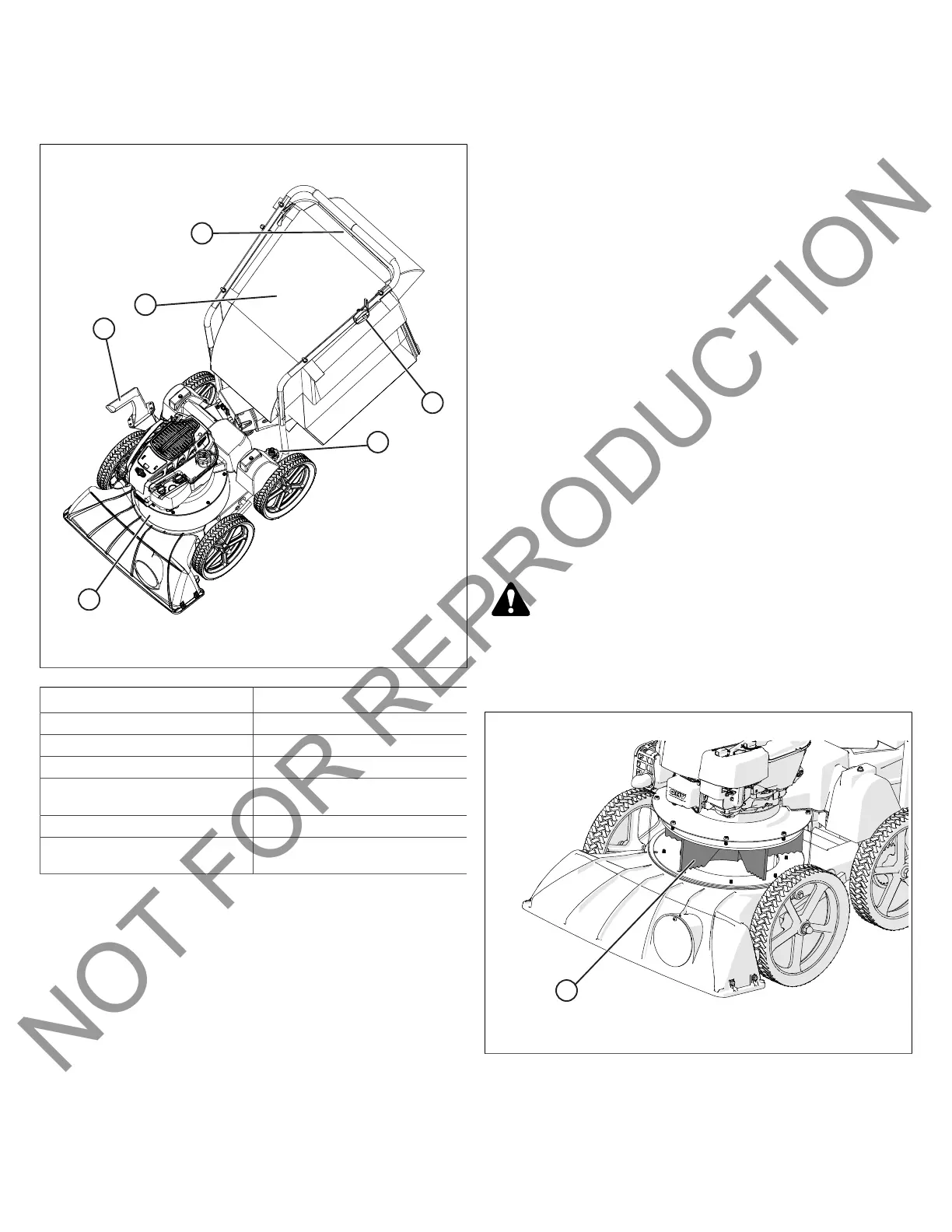 NOT FOR REPRODUCTION