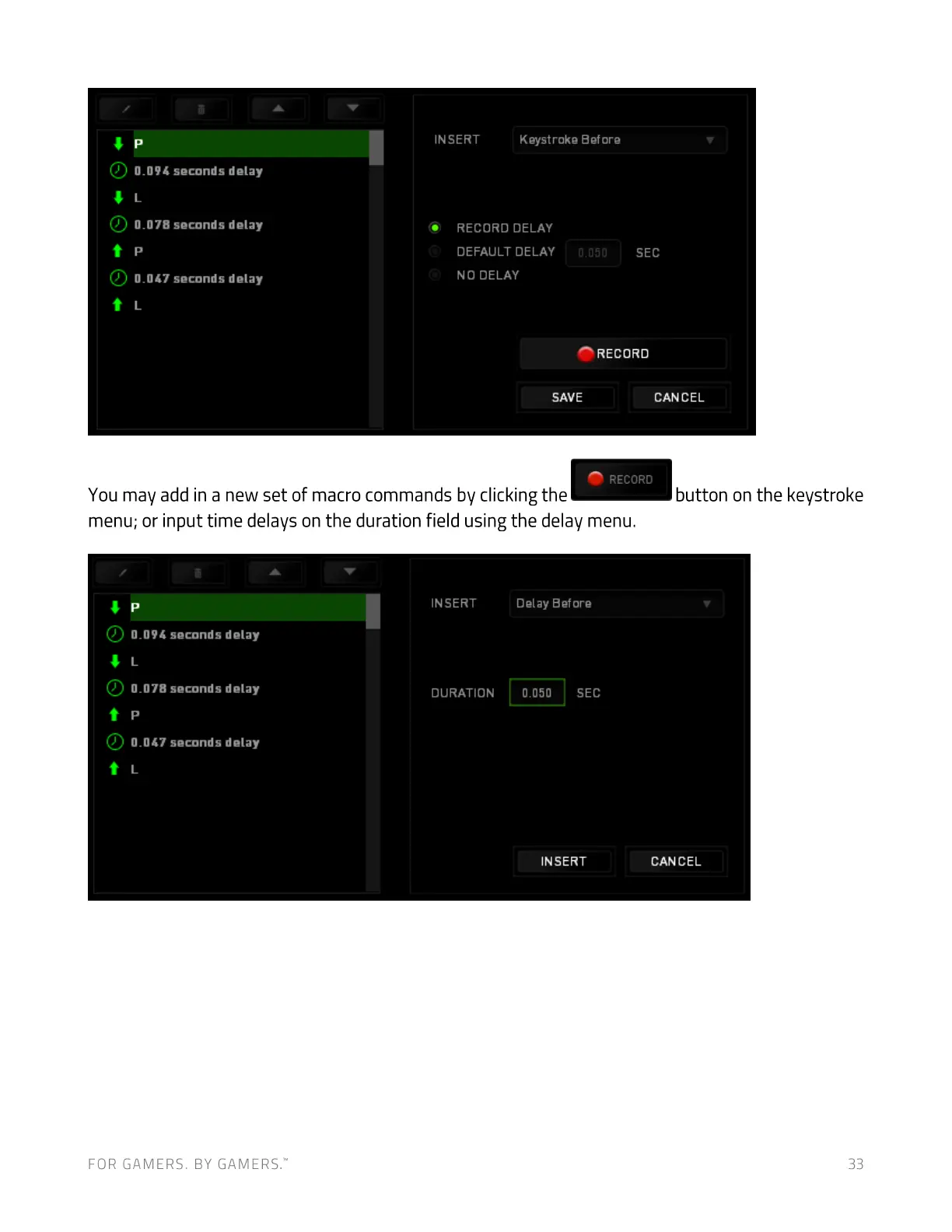 P
0.094 seconds delay
L
0.078 seconds delay
P
0.047 seconds delay
L

INSERT Keystroke Before

RECORD DELAY
DEFAULT DELAY 0.050 SEC
NO DELAY

RECORD

SAVE CANCEL

You may add in a new set of macro commands by clicking the RECORD button on the keystroke menu; or input time delays on the duration field using the delay menu.

P
0.094 seconds delay
L
0.078 seconds delay
P
0.047 seconds delay
L

INSERT Delay Before

DURATION 0.050 SEC

INSERT CANCEL

FOR GAMERS. BY GAMERS.™

33