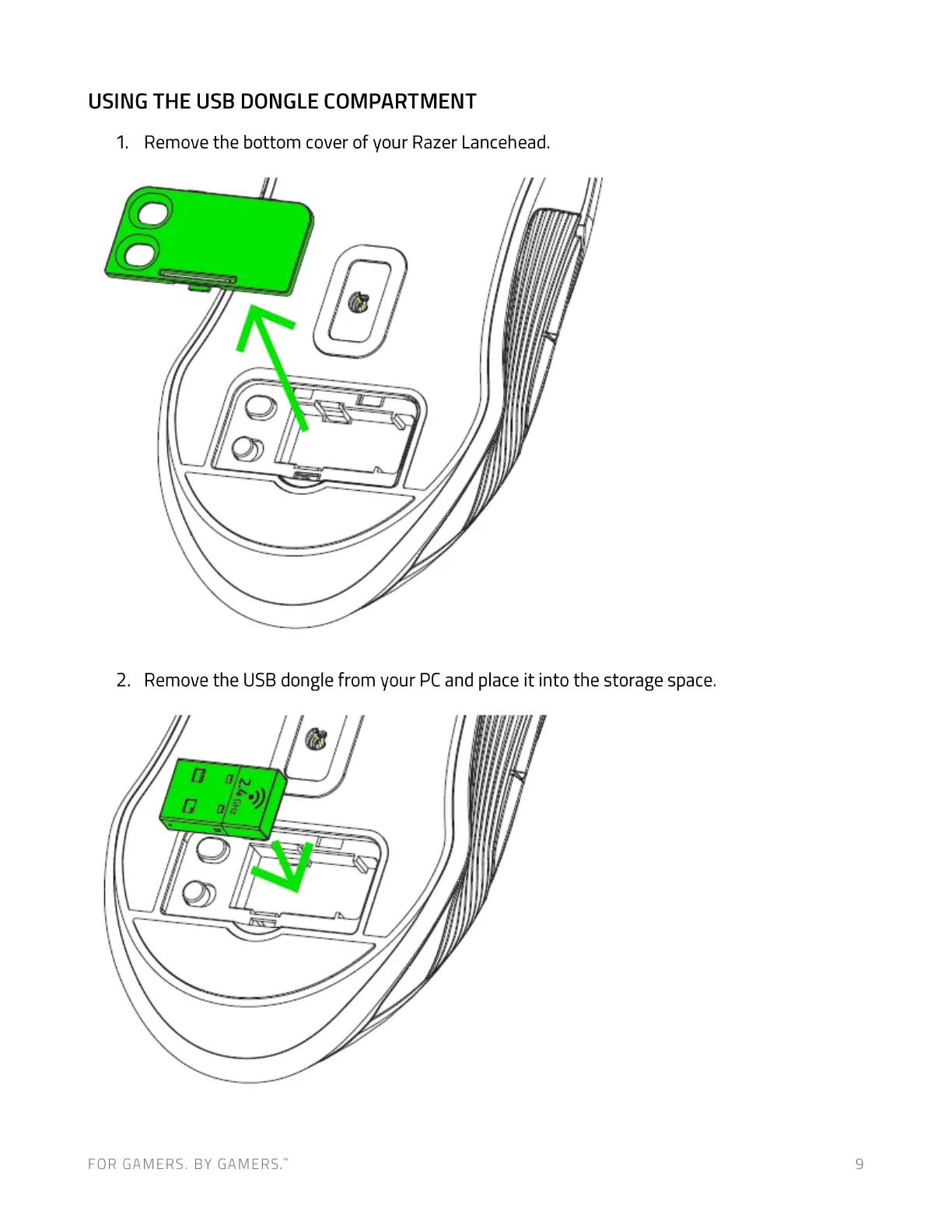 USING THE USB DONGLE COMPARTMENT

1. Remove the bottom cover of your Razer Lancehead.

2. Remove the USB dongle from your PC and place it into the storage space.

2.4 GHz

FOR GAMERS. BY GAMERS.™

9