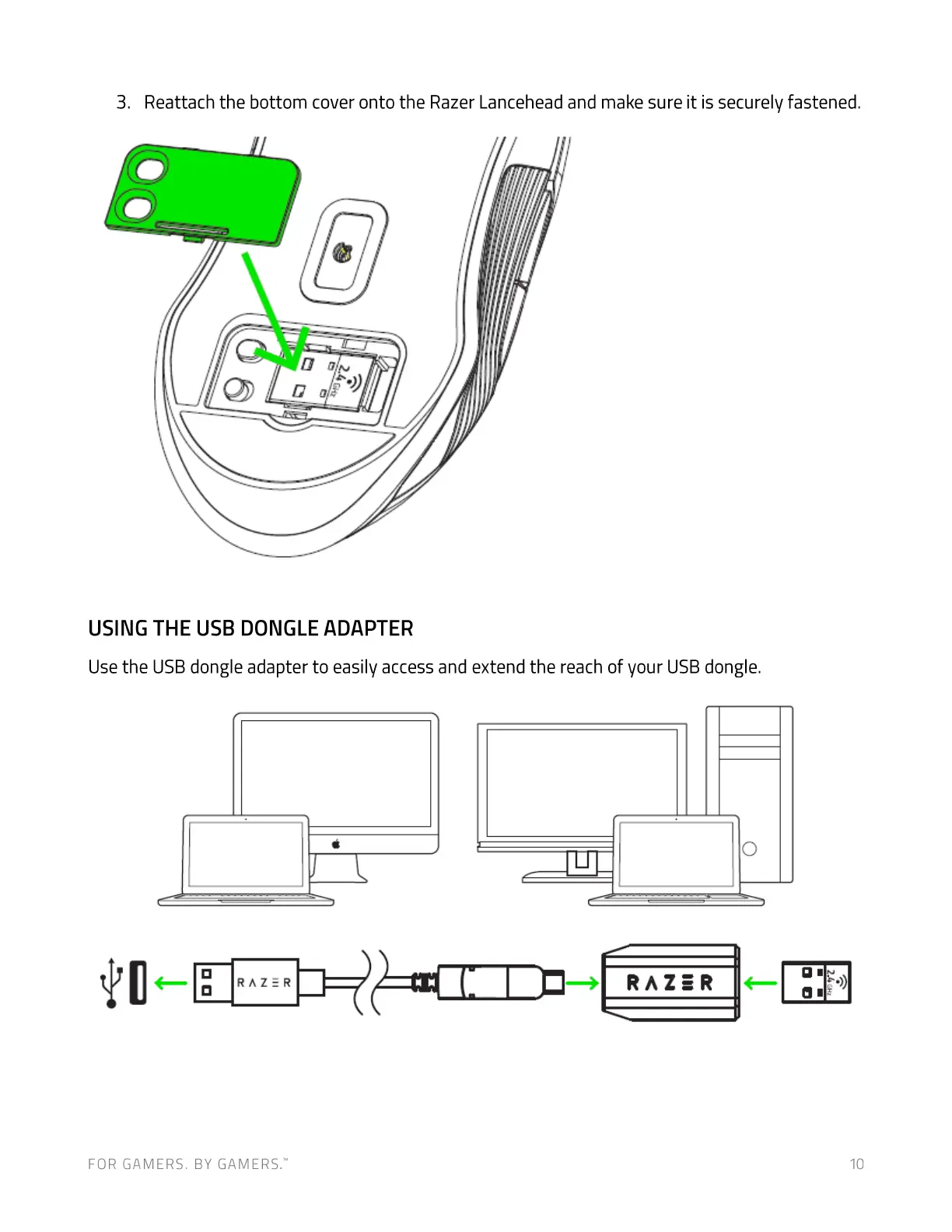 3. Reattach the bottom cover onto the Razer Lancehead and make sure it is securely fastened.

2.4 GHz

USING THE USB DONGLE ADAPTER

Use the USB dongle adapter to easily access and extend the reach of your USB dongle.

RAZER

RAZER

2.4 GHz

FOR GAMERS. BY GAMERS.™

10