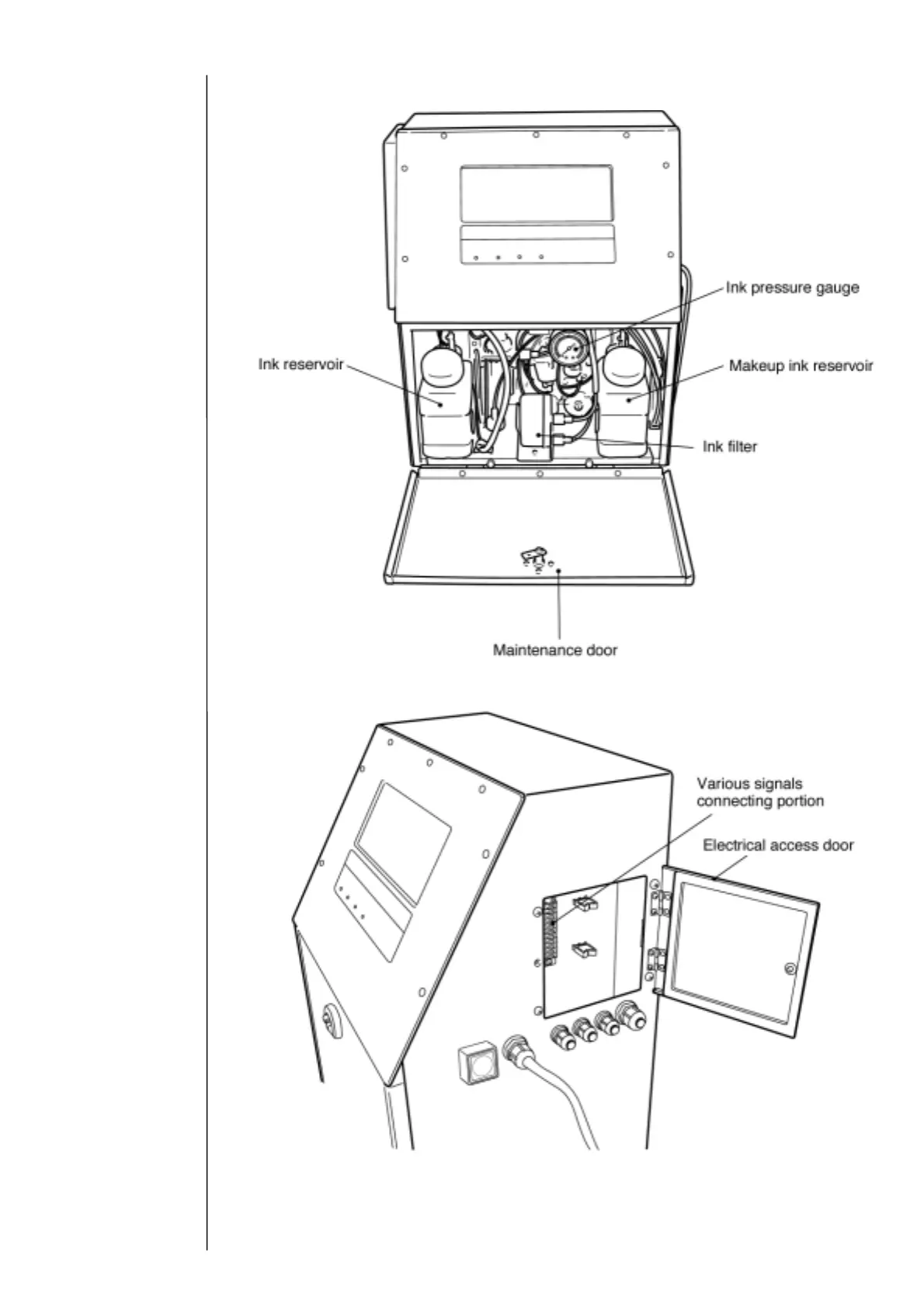 Ink pressure gauge

Ink reservoir

Makeup ink reservoir

Ink filter

Maintenance door

Various signals connecting portion

Electrical access door