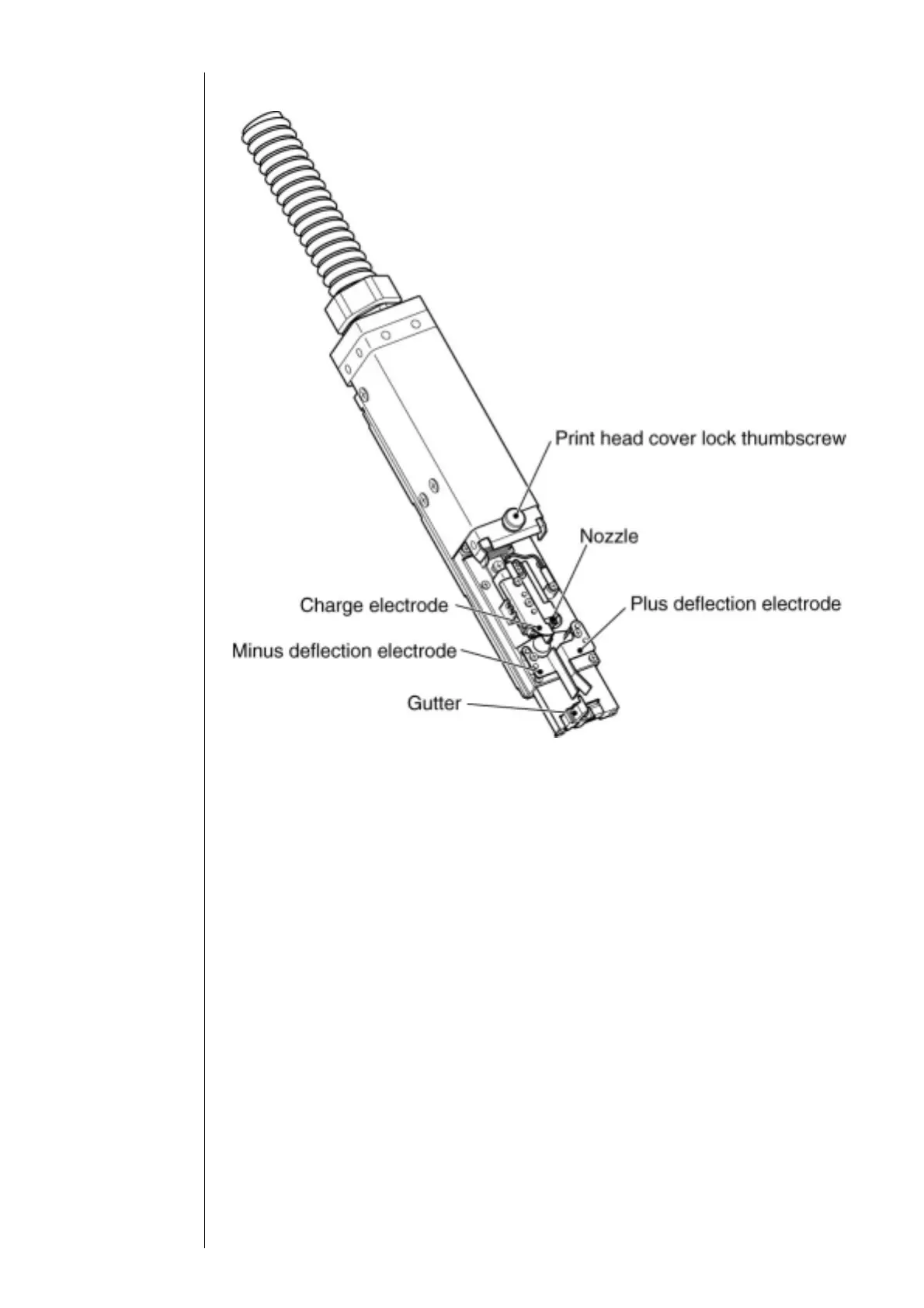 Print head cover lock thumbscrew
Nozzle
Charge electrode
Plus deflection electrode
Minus deflection electrode
Gutter