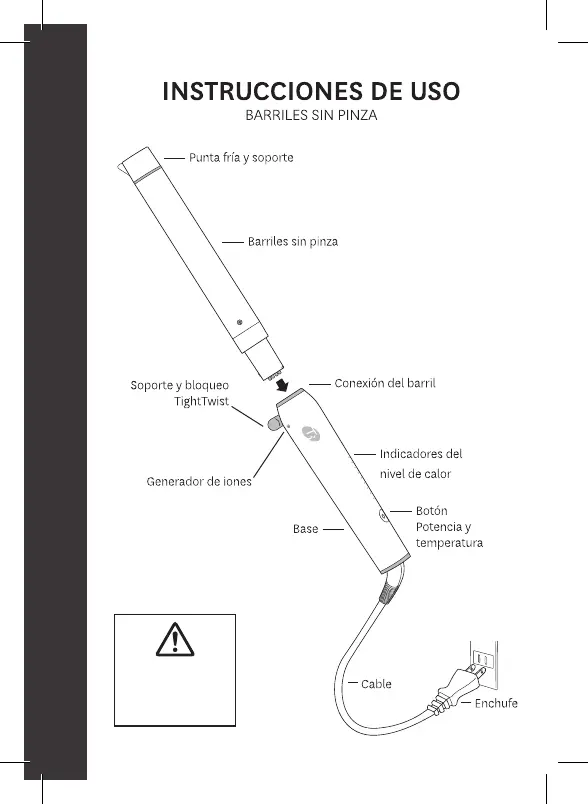 INSTRUCCIONES DE USO
BARRILES SIN PINZA

Punta fría y soporte

Barriles sin pinza

Soporte y bloqueo TightTwist

Conexión del barril

Indicadores del nivel de calor

Generador de iones

Botón Potencia y temperatura

Base

Cable

Enchufe