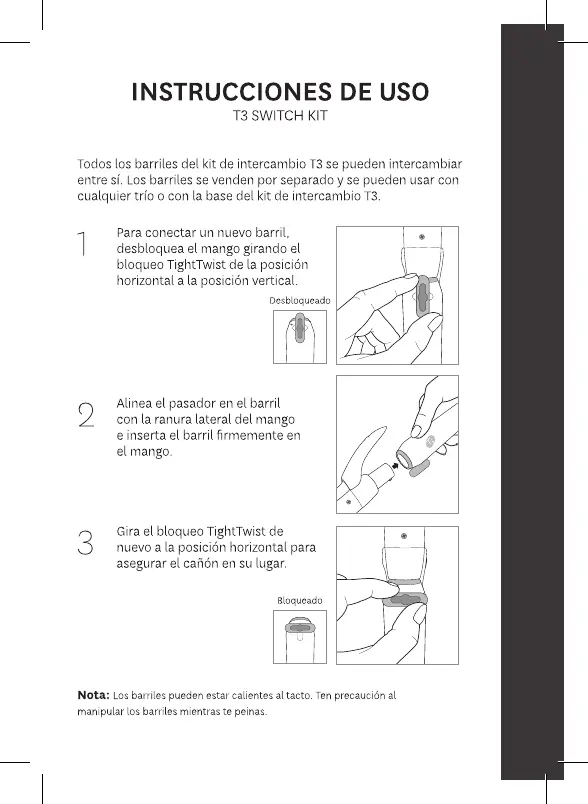 INSTRUCCIONES DE USO
T3 SWITCH KIT

Todos los barriles del kit de intercambio T3 se pueden intercambiar entre sí. Los barriles se venden por separado y se pueden usar con cualquier trío o con la base del kit de intercambio T3.

1 Para conectar un nuevo barril, desbloquea el mango girando el bloqueo TightTwist de la posición horizontal a la posición vertical.

Desbloqueado

2 Alinea el pasador en el barril con la ranura lateral del mango e inserta el barril firmemente en el mango.

3 Gira el bloqueo TightTwist de nuevo a la posición horizontal para asegurar el cañón en su lugar.

Bloqueado

Nota: Los barriles pueden estar calientes al tacto. Ten precaución al manipular los barriles mientras te peinas.