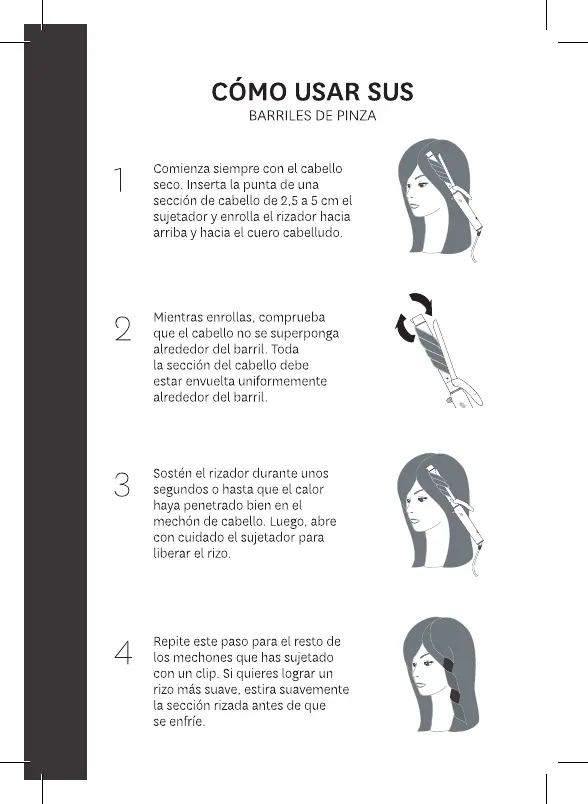 CÓMO USAR SUS
BARRILES DE PINZA

1

Comienza siempre con el cabello seco. Inserta la punta de una sección de cabello de 2,5 a 5 cm el sujetador y enrolla el rizador hacia arriba y hacia el cuero cabelludo.

2

Mientras enrollas, comprueba que el cabello no se superponga alrededor del barril. Toda la sección del cabello debe estar envuelta uniformemente alrededor del barril.

3

Sostén el rizador durante unos segundos o hasta que el calor haya penetrado bien en el mechón de cabello. Luego, abre con cuidado el sujetador para liberar el rizo.

4

Repite este paso para el resto de los mechones que has sujetado con un clip. Si quieres lograr un rizo más suave, estira suavemente la sección rizada antes de que se enfríe.