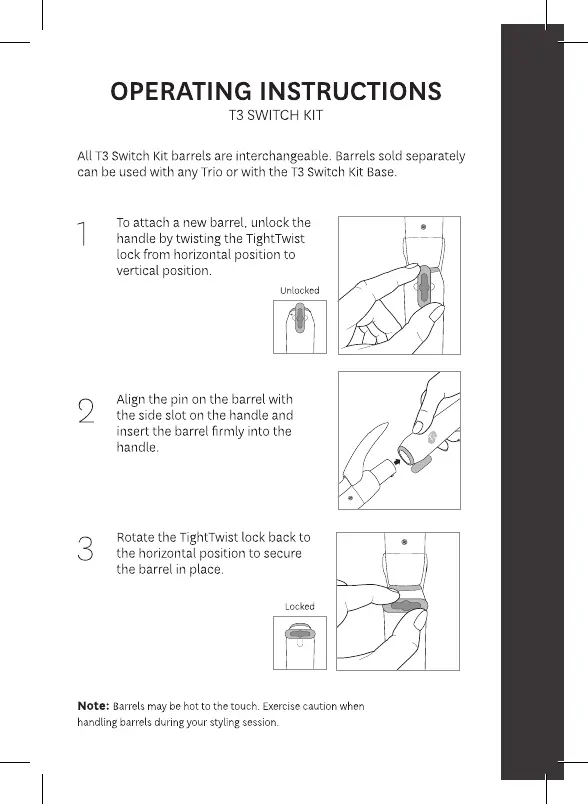 OPERATING INSTRUCTIONS
T3 SWITCH KIT

All T3 Switch Kit barrels are interchangeable. Barrels sold separately can be used with any Trio or with the T3 Switch Kit Base.

1 To attach a new barrel, unlock the handle by twisting the TightTwist lock from horizontal position to vertical position.

Unlocked

2 Align the pin on the barrel with the side slot on the handle and insert the barrel firmly into the handle.

3 Rotate the TightTwist lock back to the horizontal position to secure the barrel in place.

Locked

Note: Barrels may be hot to the touch. Exercise caution when handling barrels during your styling session.