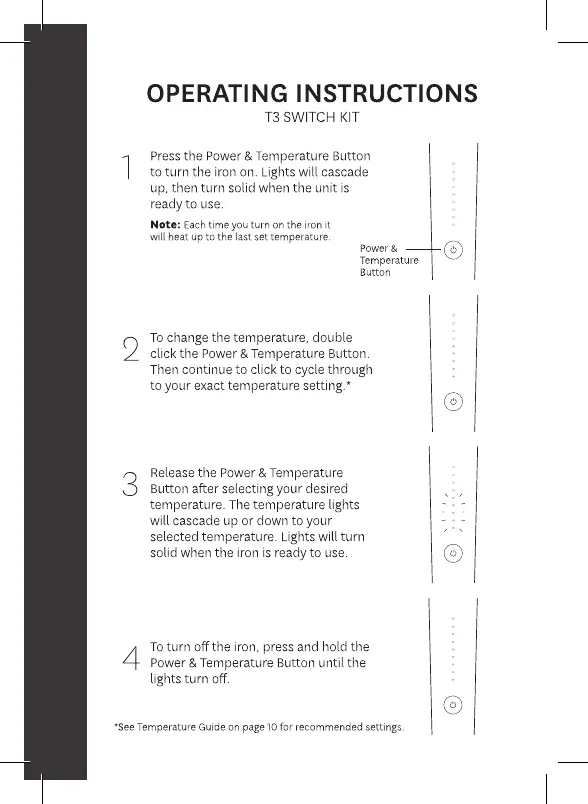 OPERATING INSTRUCTIONS
T3 SWITCH KIT

1 Press the Power & Temperature Button to turn the iron on. Lights will cascade up, then turn solid when the unit is ready to use.

Note: Each time you turn on the iron it will heat up to the last set temperature.

Power & Temperature Button

2 To change the temperature, double click the Power & Temperature Button. Then continue to click to cycle through to your exact temperature setting.*

3 Release the Power & Temperature Button after selecting your desired temperature. The temperature lights will cascade up or down to your selected temperature. Lights will turn solid when the iron is ready to use.

4 To turn off the iron, press and hold the Power & Temperature Button until the lights turn off.

*See Temperature Guide on page 10 for recommended settings.